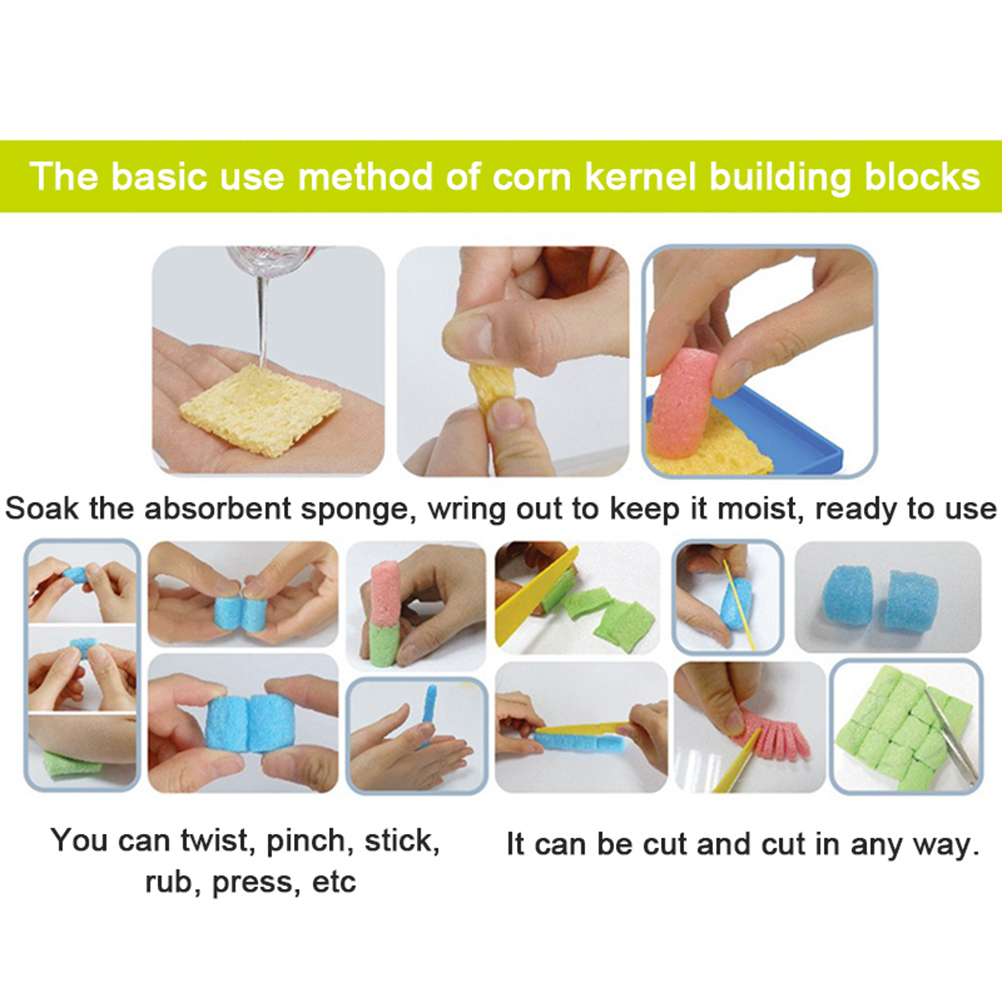 The basic use method of corn kernel building blocks

Soak the absorbent sponge, wring out to keep it moist, ready to use

You can twist, pinch, stick, rub, press, etc

It can be cut and cut in any way.