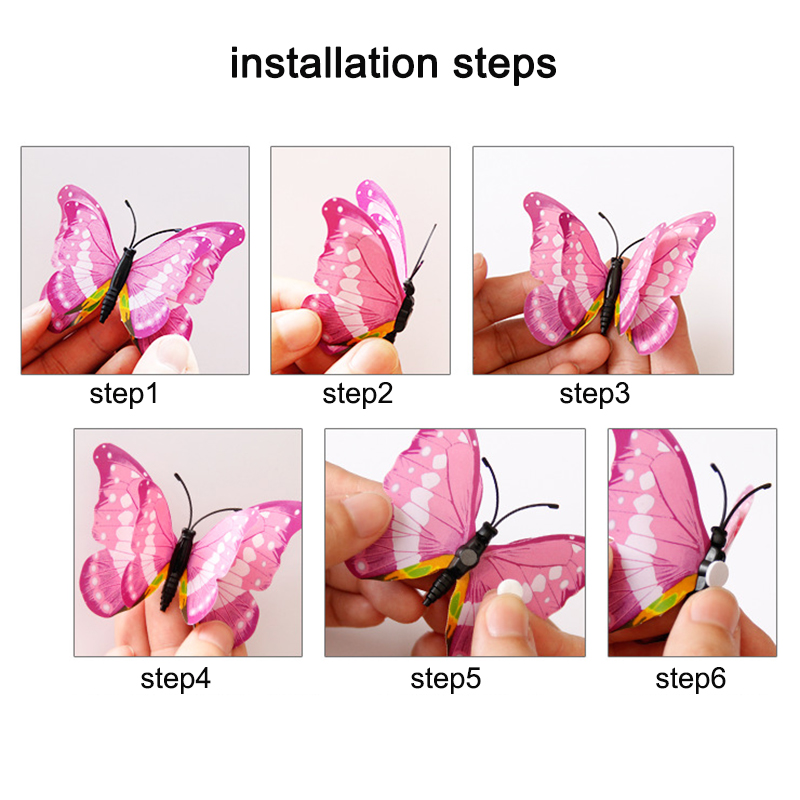 installation steps

step1

step2

step3

step4

step5

step6