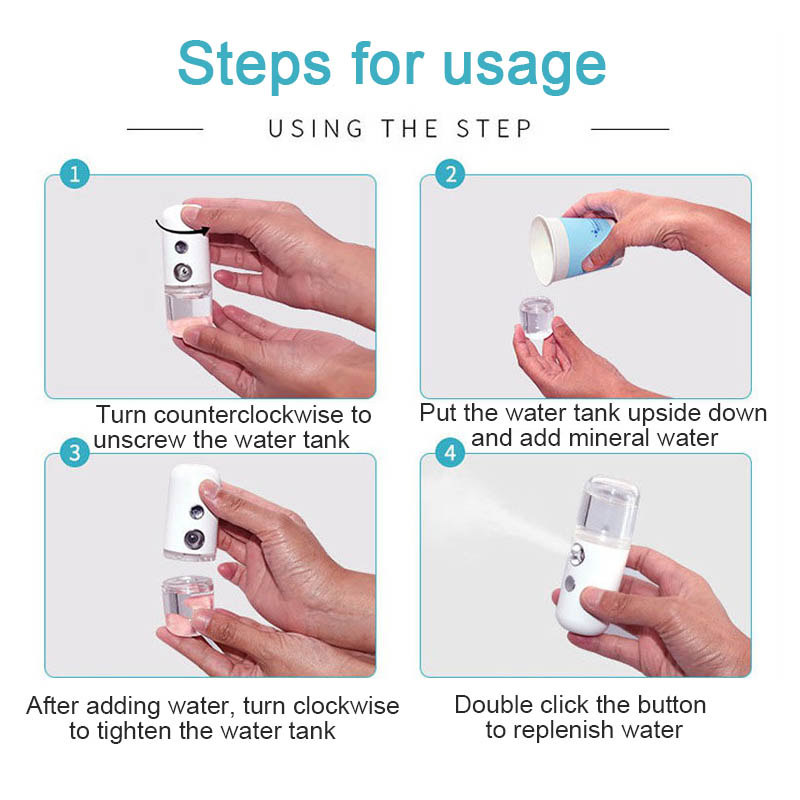 Steps for usage

USING THE STEP

1

Turn counterclockwise to unscrew the water tank

2

Put the water tank upside down and add mineral water

3

After adding water, turn clockwise to tighten the water tank

4

Double click the button to replenish water