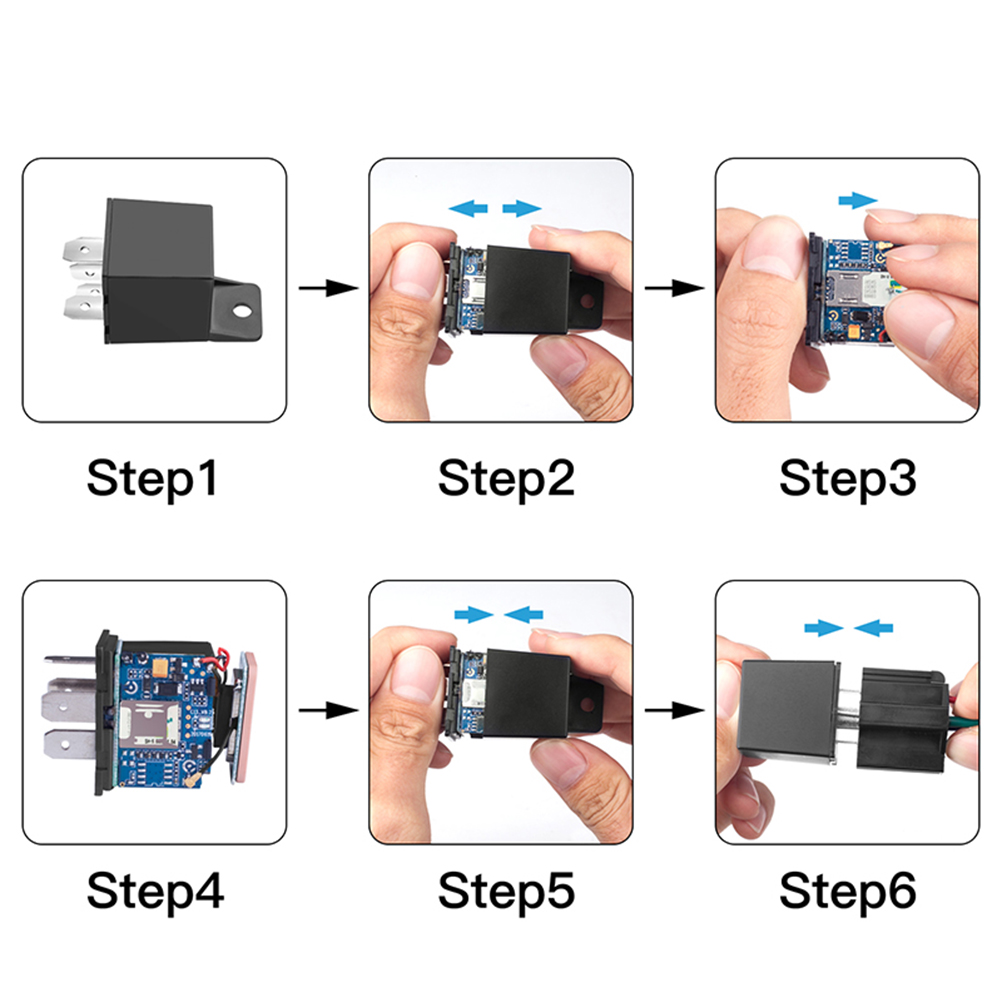 Step1

Step2

Step3

Step4

Step5

Step6