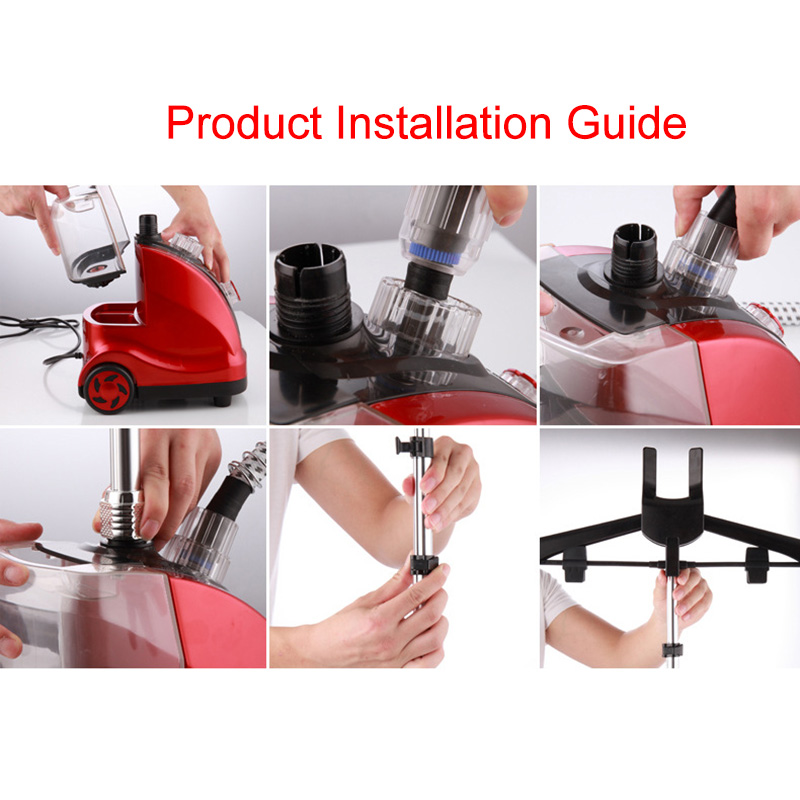 Product Installation Guide