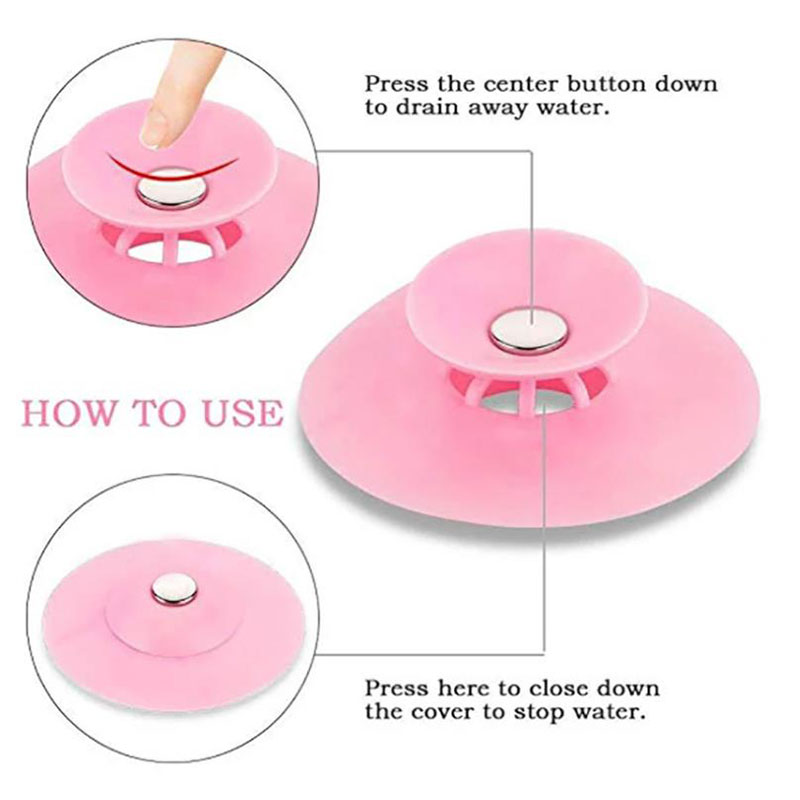 Press the center button down to drain away water.

HOW TO USE

Press here to close down the cover to stop water.