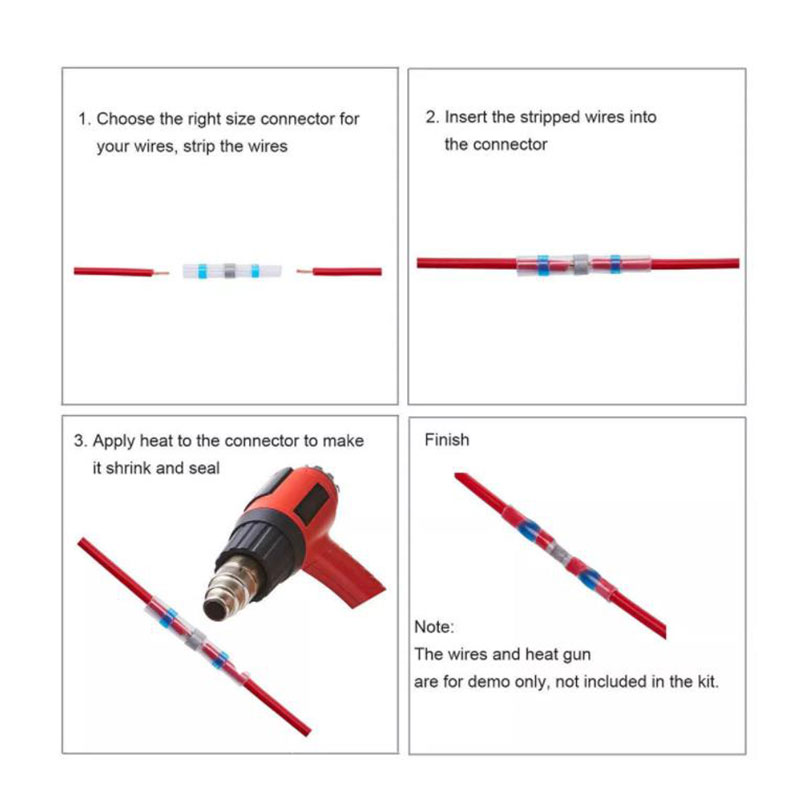 1. Choose the right size connector for your wires, strip the wires

2. Insert the stripped wires into the connector

3. Apply heat to the connector to make it shrink and seal

Finish

Note:
The wires and heat gun
are for demo only, not included in the kit.