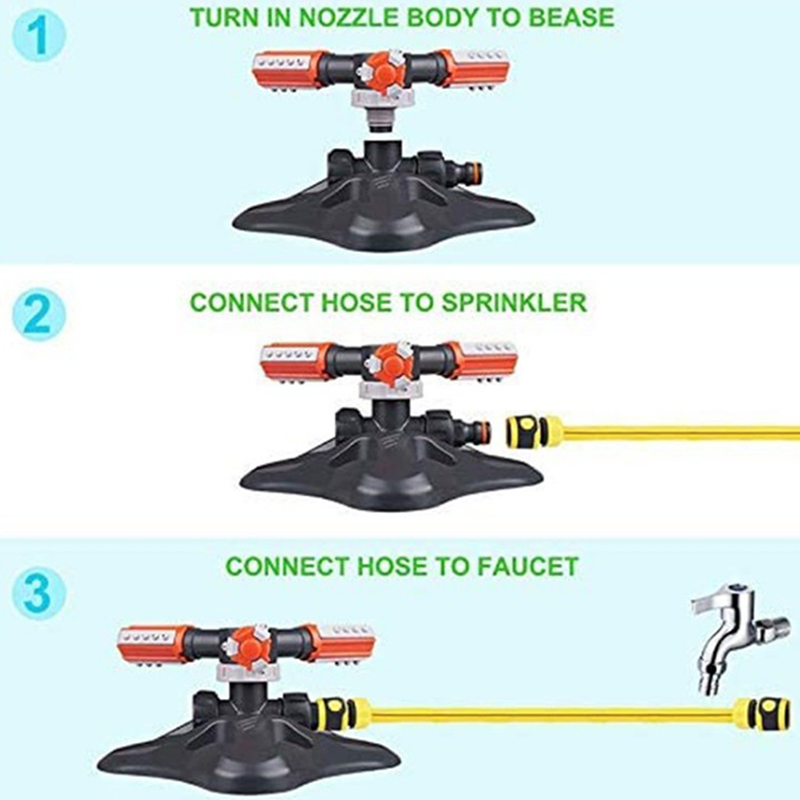 1
TURN IN NOZZLE BODY TO BEASE

2
CONNECT HOSE TO SPRINKLER

3
CONNECT HOSE TO FAUCET