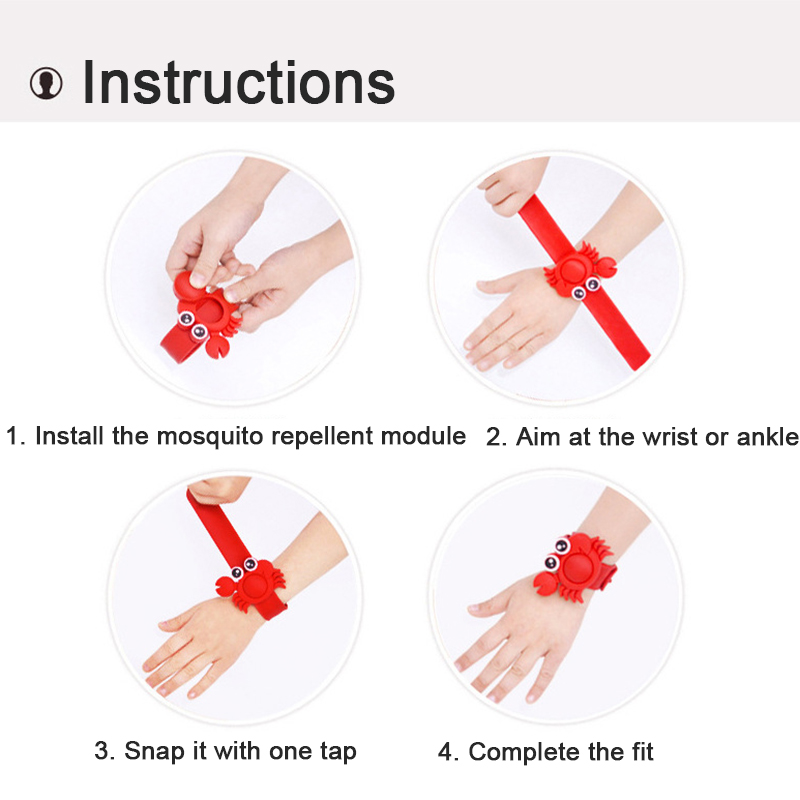 Instructions

1. Install the mosquito repellent module

2. Aim at the wrist or ankle

3. Snap it with one tap

4. Complete the fit