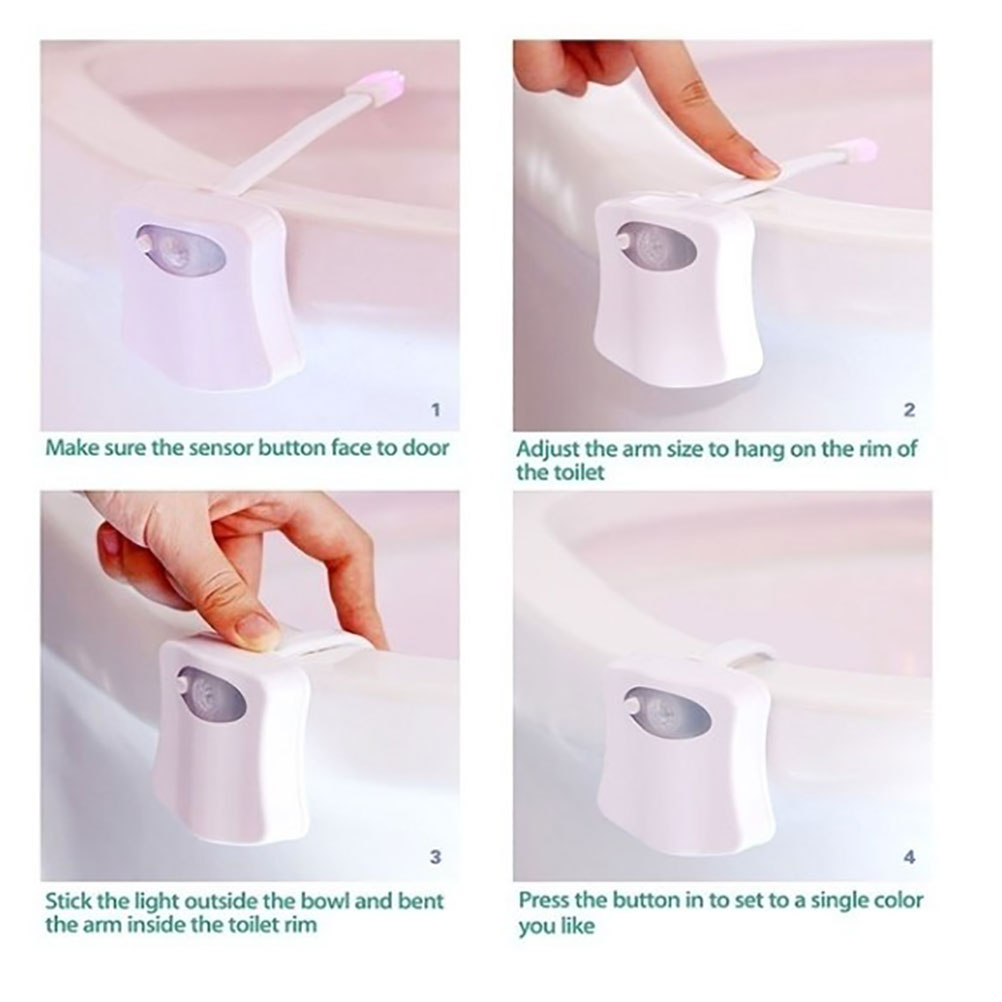 1

Make sure the sensor button face to door

2

Adjust the arm size to hang on the rim of the toilet

3

Stick the light outside the bowl and bent the arm inside the toilet rim

4

Press the button in to set to a single color you like