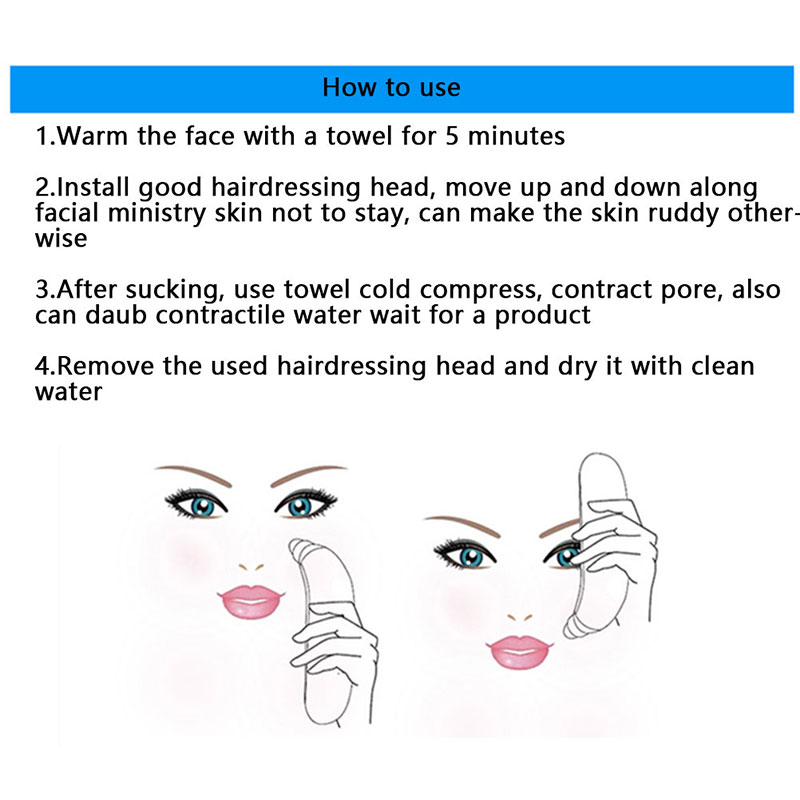 How to use

1.Warm the face with a towel for 5 minutes

2.Install good hairdressing head, move up and down along facial ministry skin not to stay, can make the skin ruddy otherwise

3.After sucking, use towel cold compress, contract pore, also can daub contractile water wait for a product

4.Remove the used hairdressing head and dry it with clean water