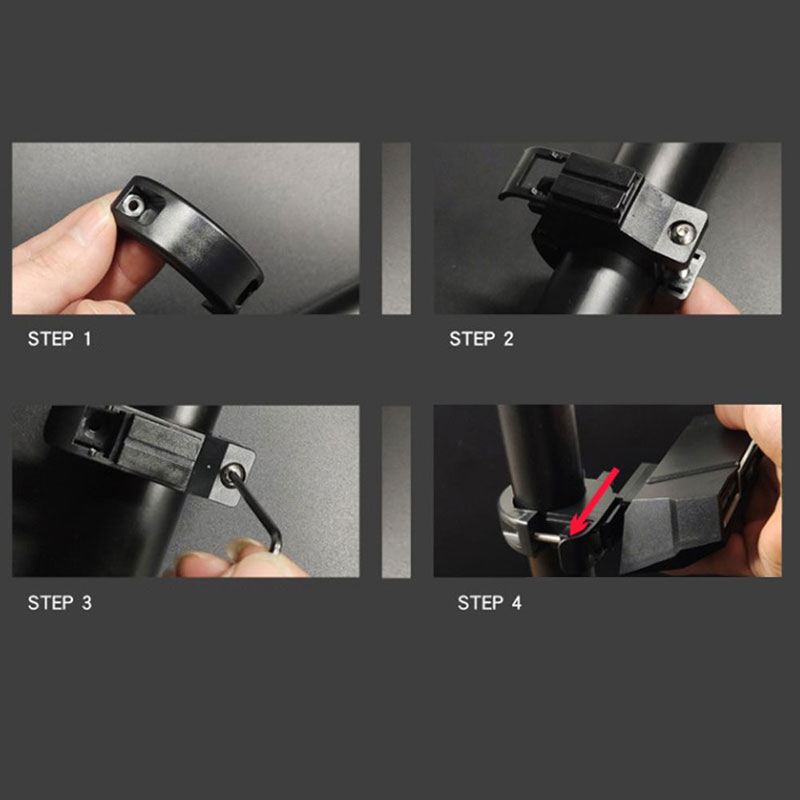 STEP 1

STEP 2

STEP 3

STEP 4