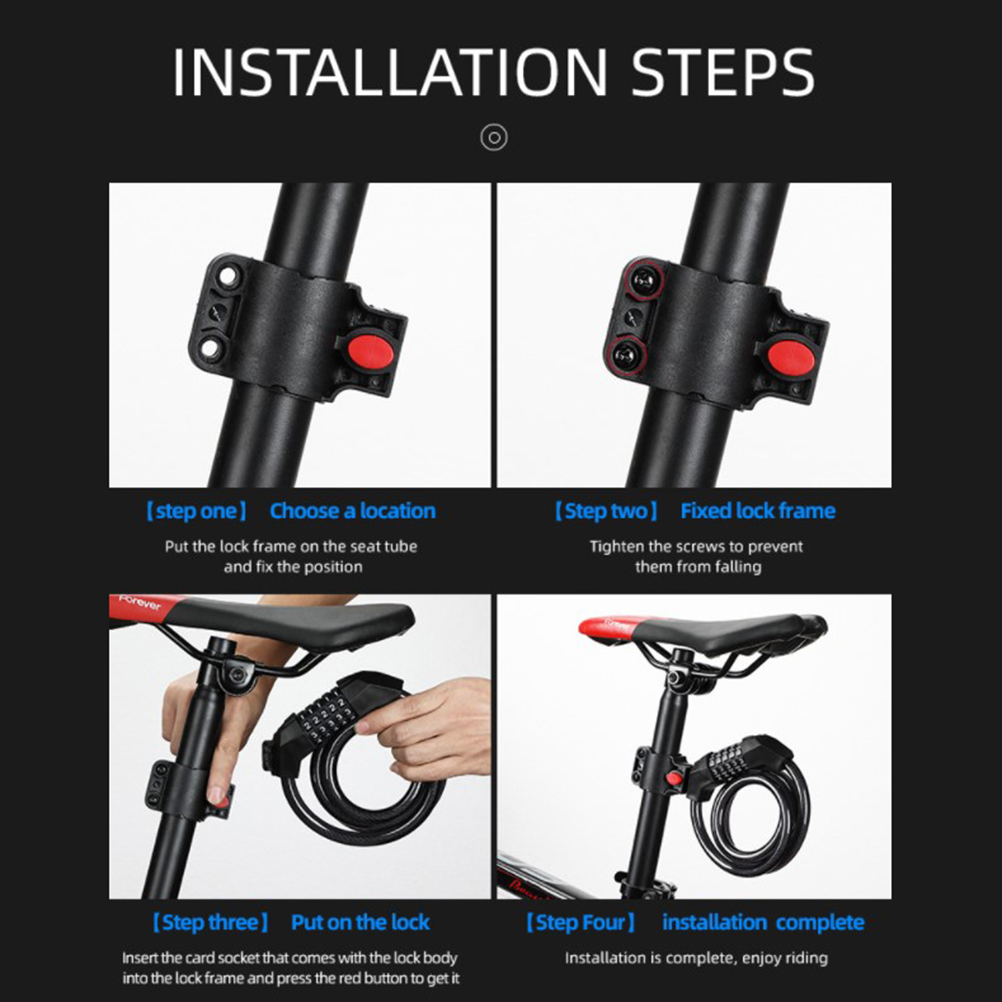 INSTALLATION STEPS

【step one】 Choose a location

Put the lock frame on the seat tube and fix the position

【Step two】 Fixed lock frame

Tighten the screws to prevent them from falling

Forever

【Step three】 Put on the lock

Insert the card socket that comes with the lock body into the lock frame and press the red button to get it

【Step Four】 installation complete

Installation is complete, enjoy riding