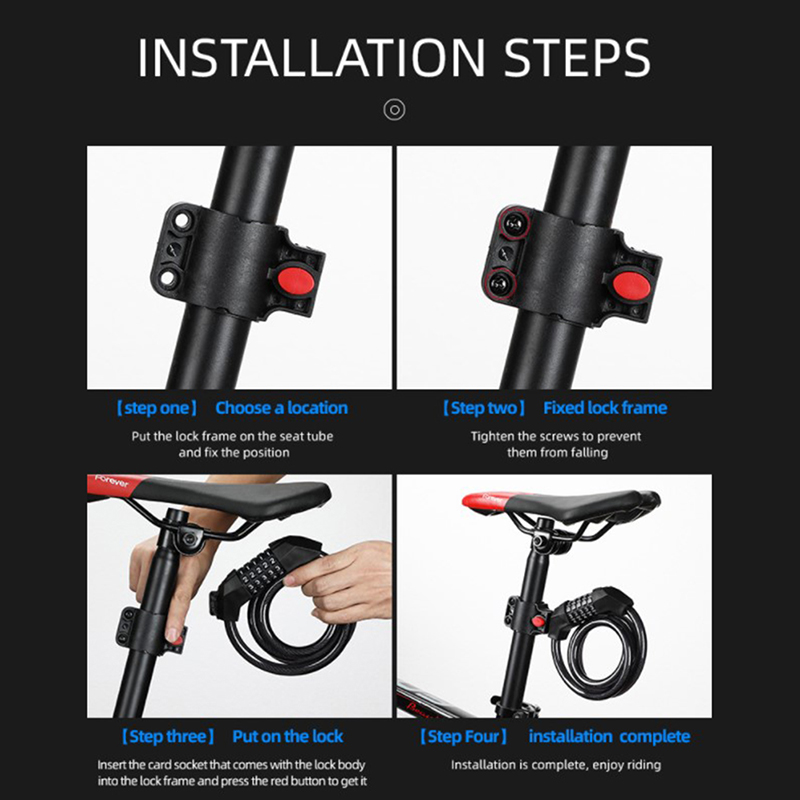 INSTALLATION STEPS

【step one】 Choose a location

Put the lock frame on the seat tube and fix the position

【Step two】 Fixed lock frame

Tighten the screws to prevent them from falling

Forever

【Step three】 Put on the lock

Insert the card socket that comes with the lock body into the lock frame and press the red button to get it

【Step Four】 installation complete

Installation is complete, enjoy riding