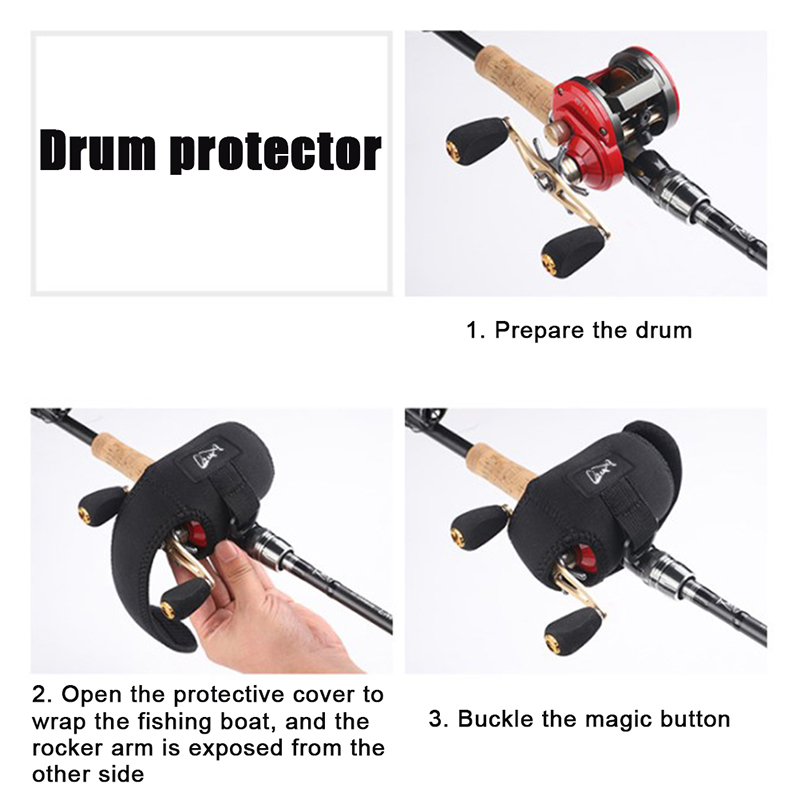 Drum protector

1. Prepare the drum

2. Open the protective cover to wrap the fishing boat, and the rocker arm is exposed from the other side

3. Buckle the magic button