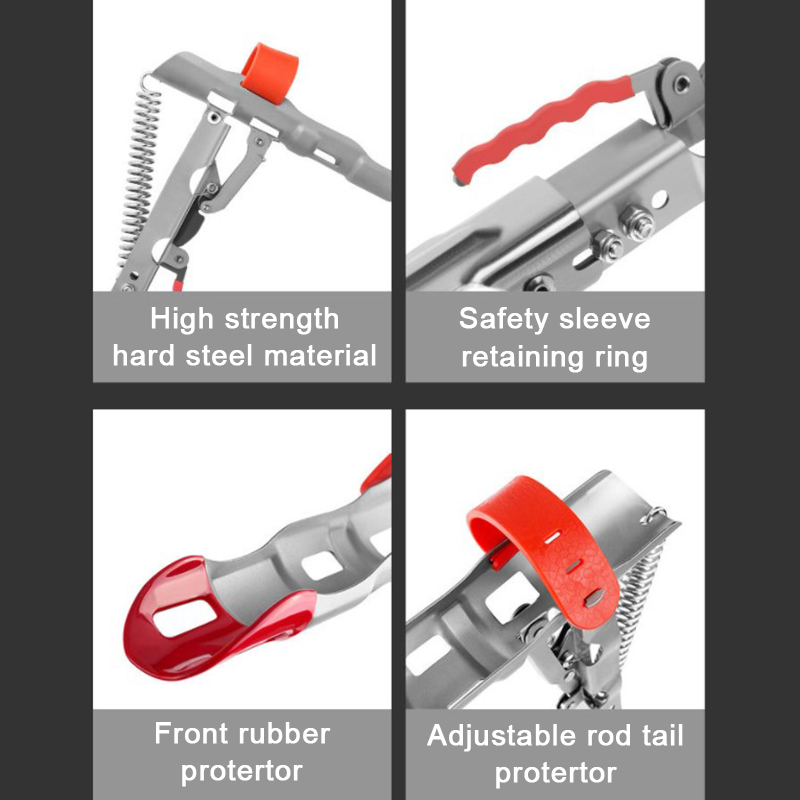 High strength hard steel material

Safety sleeve retaining ring

Front rubber protertor

Adjustable rod tail protertor