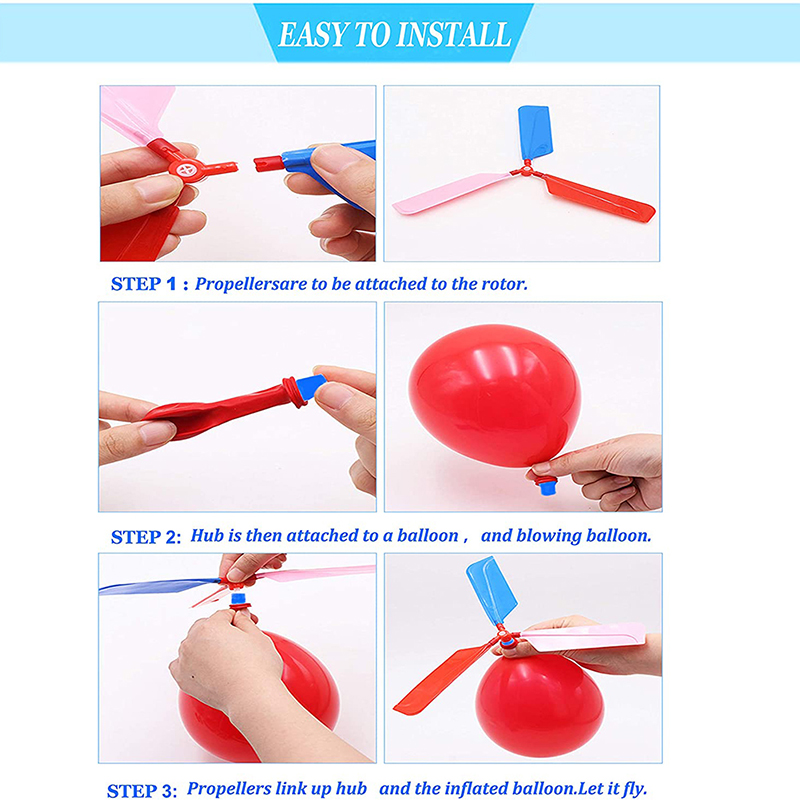 EASY TO INSTALL

STEP 1 : Propellersare to be attached to the rotor.

STEP 2: Hub is then attached to a balloon , and blowing balloon.

STEP 3: Propellers link up hub and the inflated balloon.Let it fly.