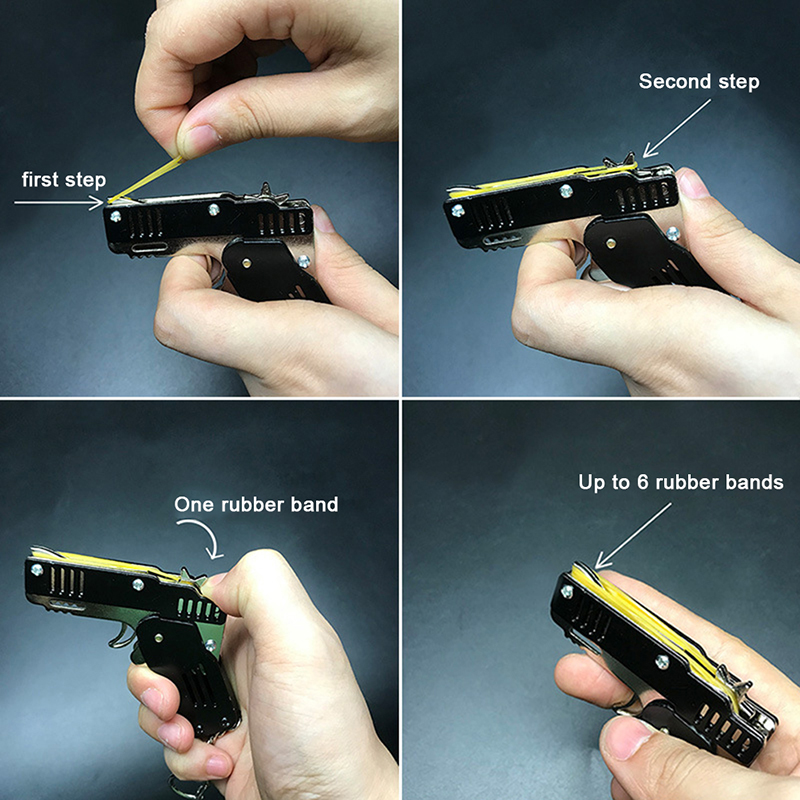 first step

Second step

One rubber band

Up to 6 rubber bands