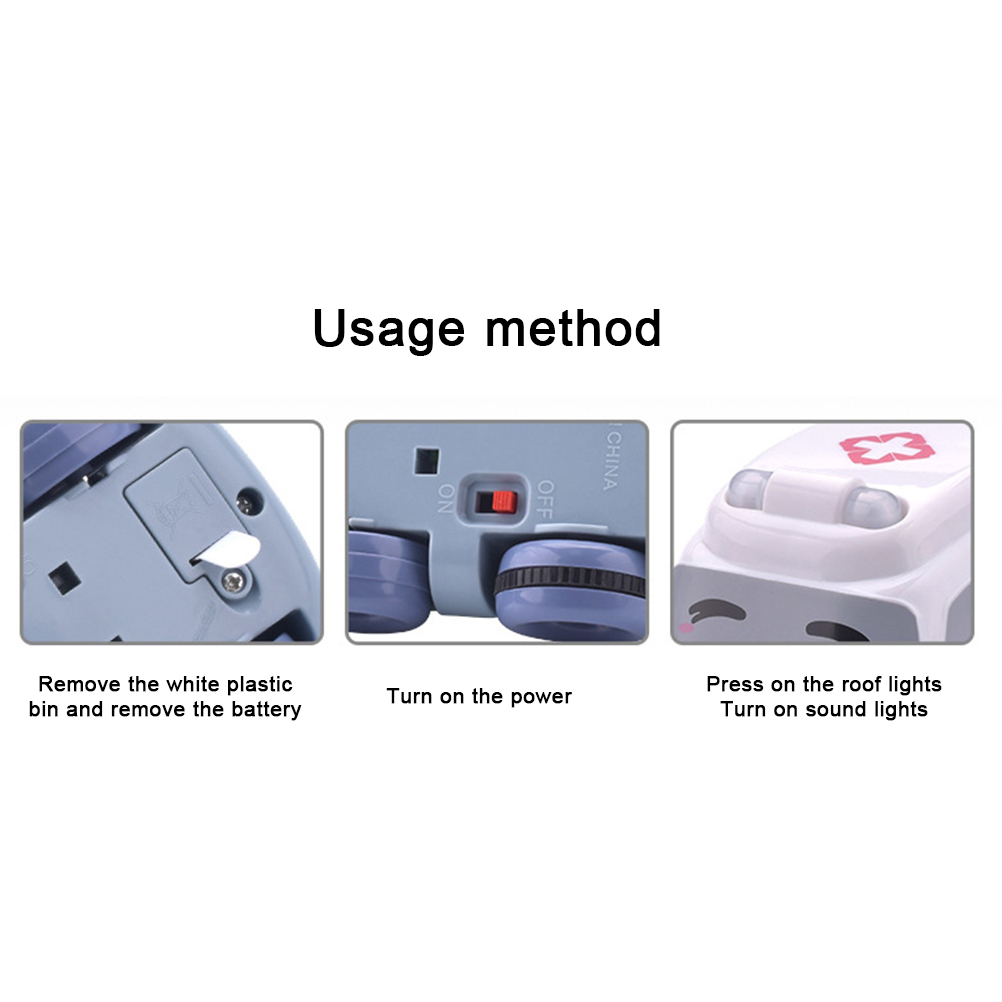 Usage method

ON OFF
CHINA

Remove the white plastic bin and remove the battery

Turn on the power

Press on the roof lights
Turn on sound lights