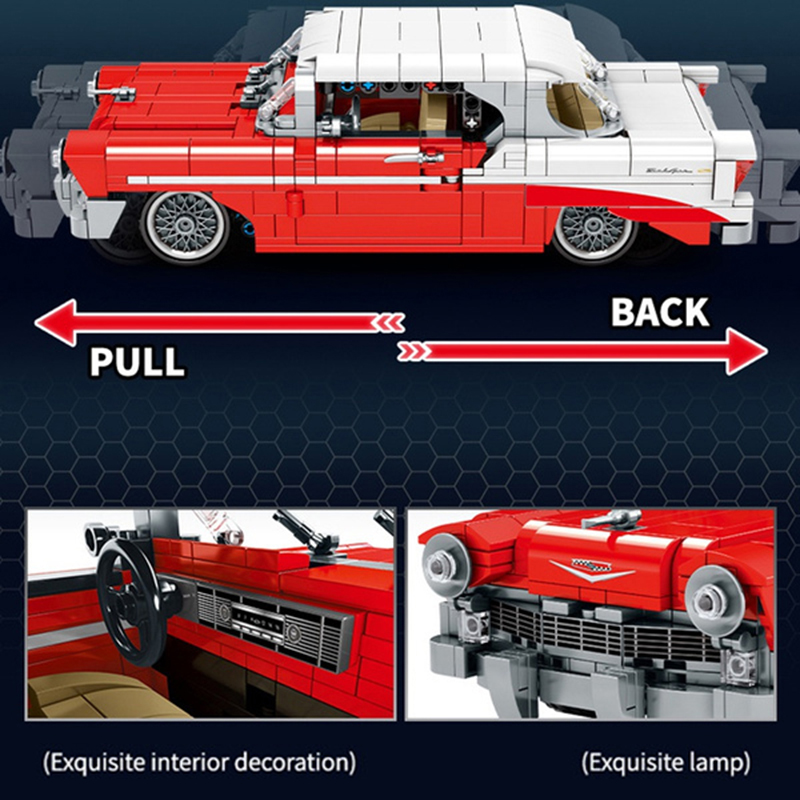 BACK

PULL

(Exquisite interior decoration)

(Exquisite lamp)