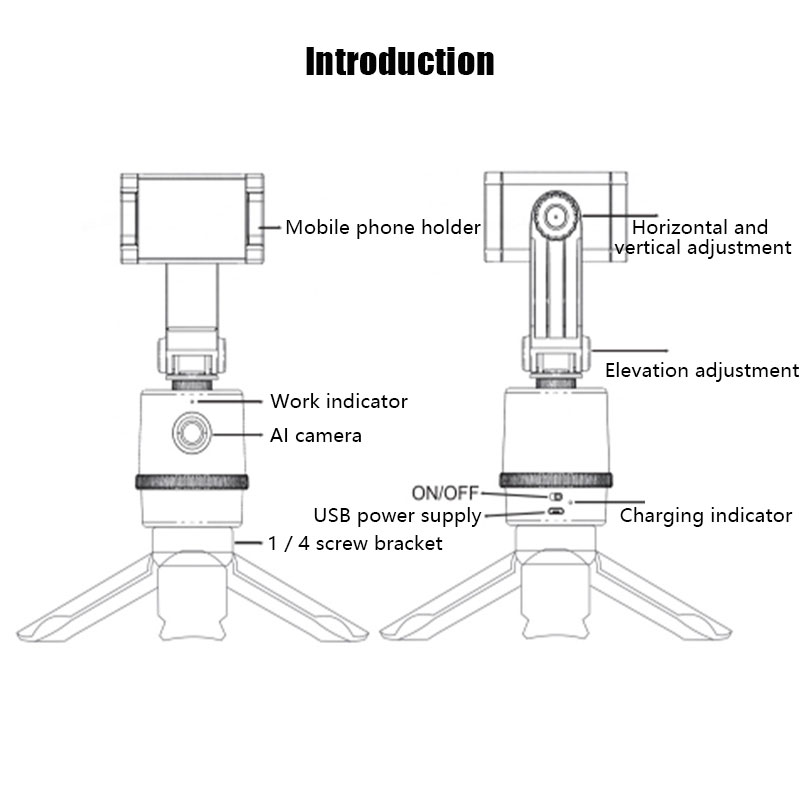 Introduction

Mobile phone holder

Work indicator

AI camera

1 / 4 screw bracket

Horizontal and vertical adjustment

Elevation adjustment

ON/OFF

USB power supply

Charging indicator