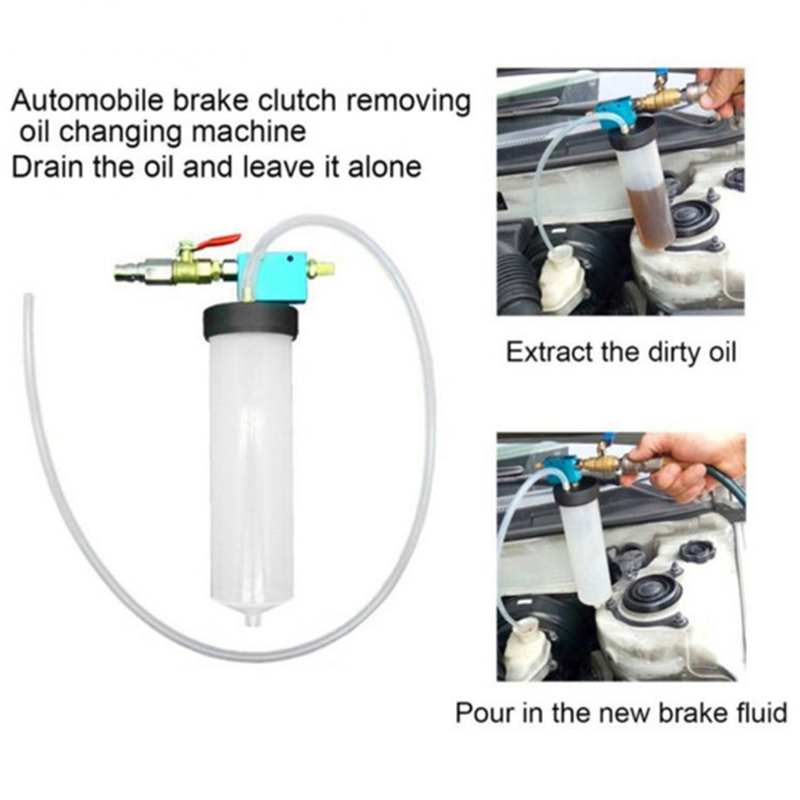 Automobile brake clutch removing oil changing machine
Drain the oil and leave it alone

Extract the dirty oil

Pour in the new brake fluid