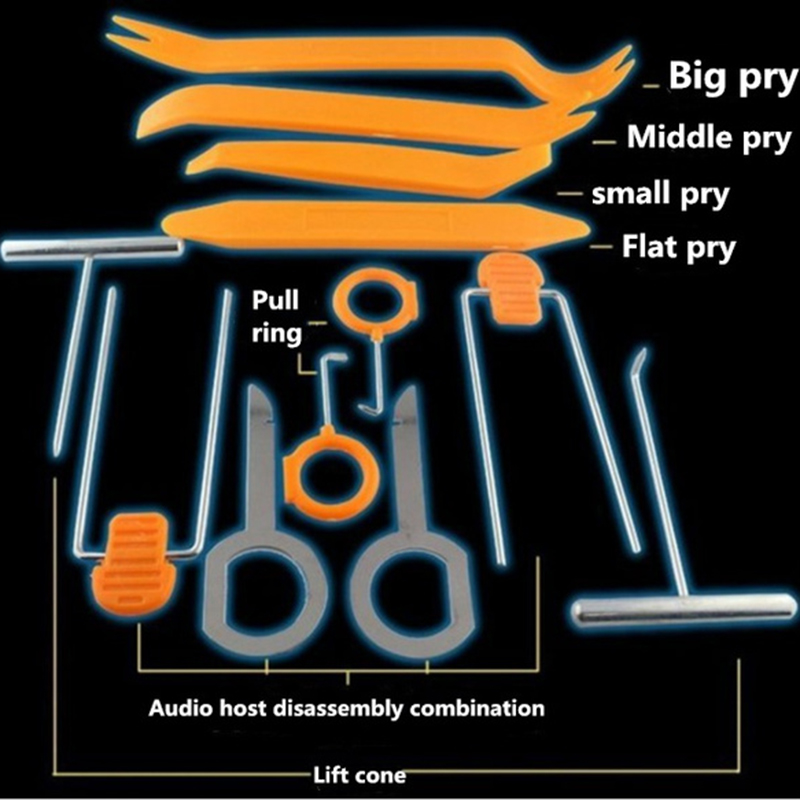 Big pry
Middle pry
small pry
Flat pry
Pull ring
Audio host disassembly combination
Lift cone