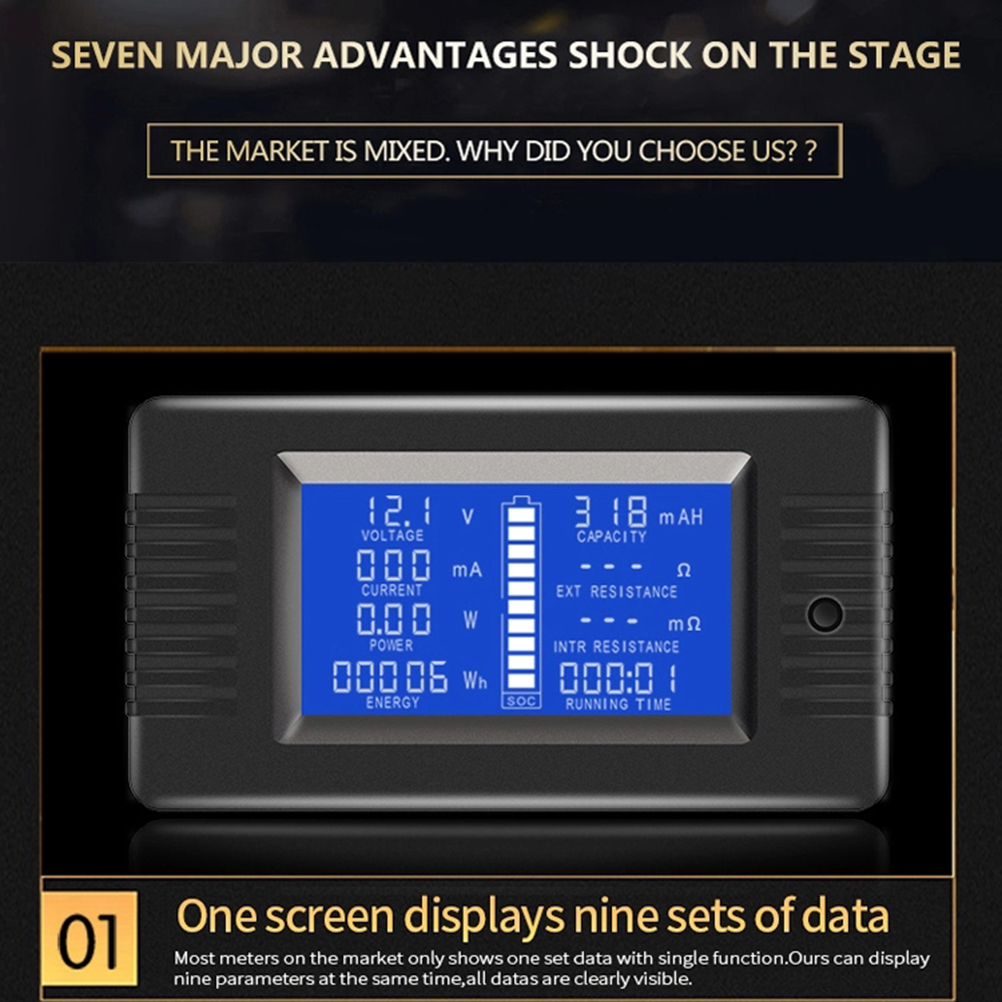 SEVEN MAJOR ADVANTAGES SHOCK ON THE STAGE

THE MARKET IS MIXED. WHY DID YOU CHOOSE US? ?

12.1 V
VOLTAGE
000 mA
CURRENT
0.00 W
POWER
00006 Wh
ENERGY
SOC
318 mAH
CAPACITY
--- Ω
EXT RESISTANCE
--- mΩ
INTR RESISTANCE
000:01
RUNNING TIME

01 One screen displays nine sets of data

Most meters on the market only shows one set data with single function.Ours can display nine parameters at the same time,all datas are clearly visible.