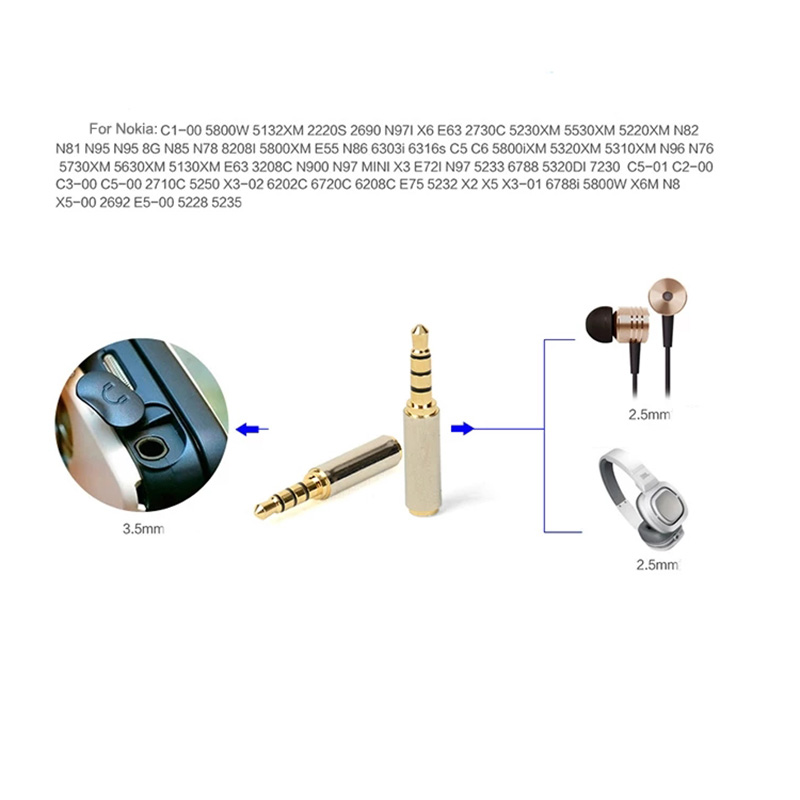 For Nokia: C1-00 5800W 5132XM 2220S 2690 N97I X6 E63 2730C 5230XM 5530XM 5220XM N82 N81 N95 N95 8G N85 N78 8208I 5800XM E55 N86 6303i 6316s C5 C6 5800iXM 5320XM 5310XM N96 N76 5730XM 5630XM 5130XM E63 3208C N900 N97 MINI X3 E72I N97 5233 6788 5320DI 7230 C5-01 C2-00 C3-00 C5-00 2710C 5250 X3-02 6202C 6720C 6208C E75 5232 X2 X5 X3-01 6788i 5800W X6M N8 X5-00 2692 E5-00 5228 5235

3.5mm

2.5mm

2.5mm