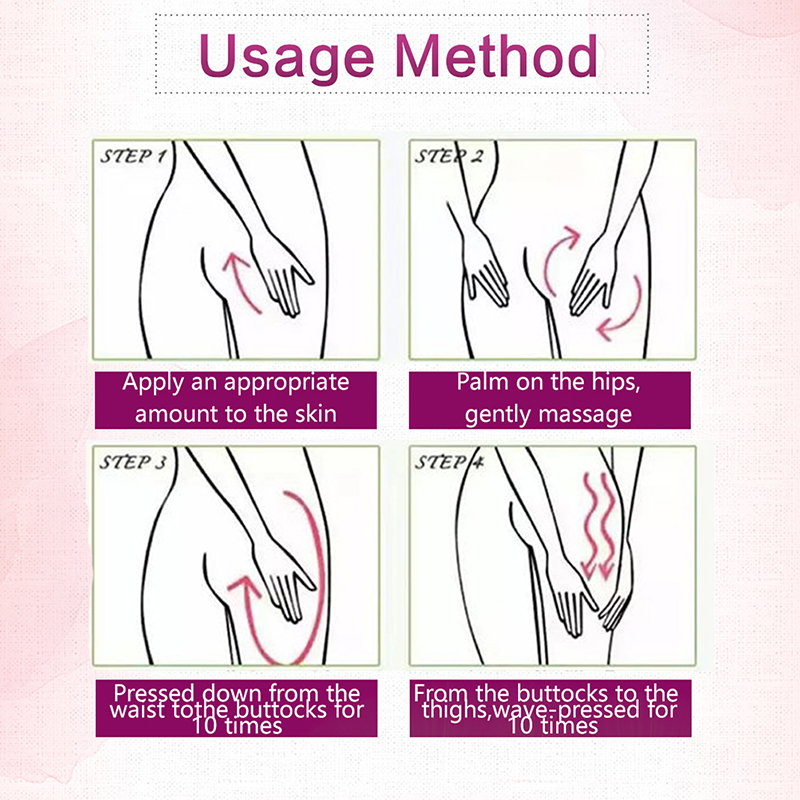 Usage Method

STEP 1

Apply an appropriate amount to the skin

STEP 2

Palm on the hips, gently massage

STEP 3

Pressed down from the waist tothe buttocks for 10 times

STEP 4

From the buttocks to the thighs,wave-pressed for 10 times