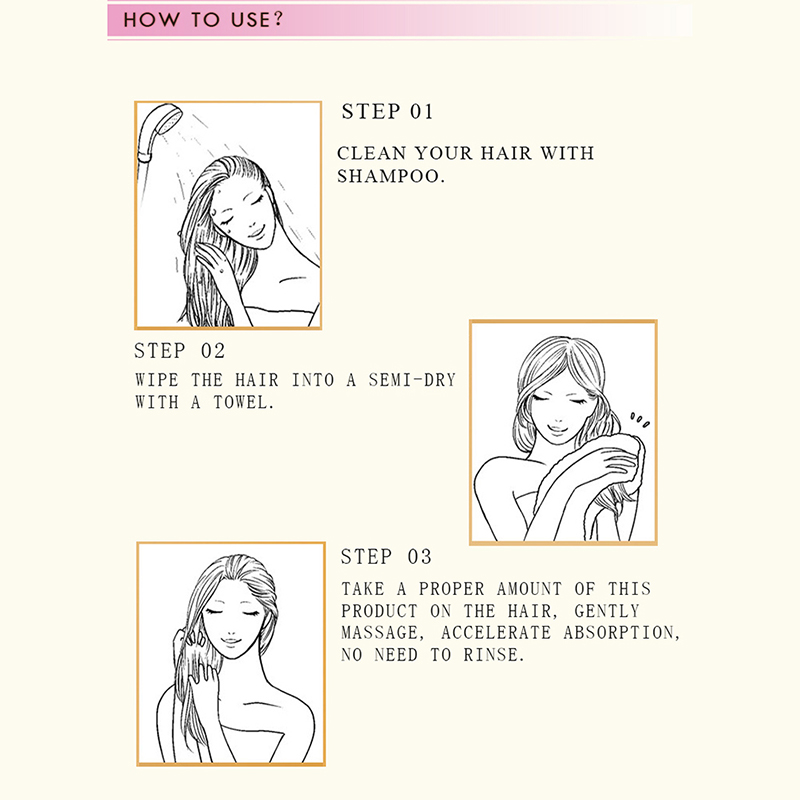 HOW TO USE?

STEP 01

CLEAN YOUR HAIR WITH SHAMPOO.

STEP 02

WIPE THE HAIR INTO A SEMI-DRY WITH A TOWEL.

STEP 03

TAKE A PROPER AMOUNT OF THIS PRODUCT ON THE HAIR, GENTLY MASSAGE, ACCELERATE ABSORPTION, NO NEED TO RINSE.