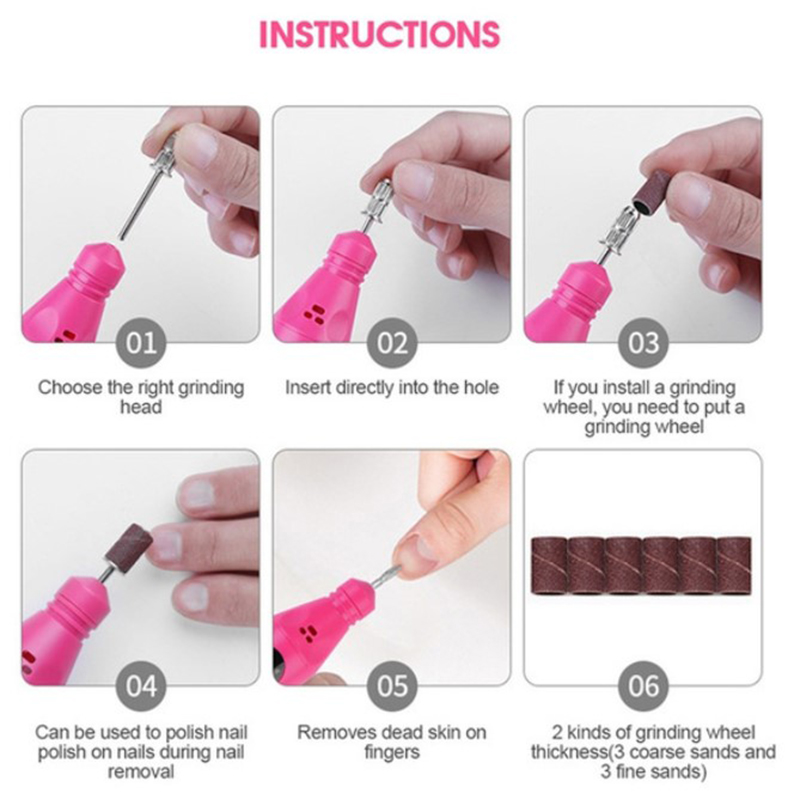 INSTRUCTIONS

01

Choose the right grinding head

02

Insert directly into the hole

03

If you install a grinding wheel, you need to put a grinding wheel

04

Can be used to polish nail polish on nails during nail removal

05

Removes dead skin on fingers

06

2 kinds of grinding wheel thickness(3 coarse sands and 3 fine sands)