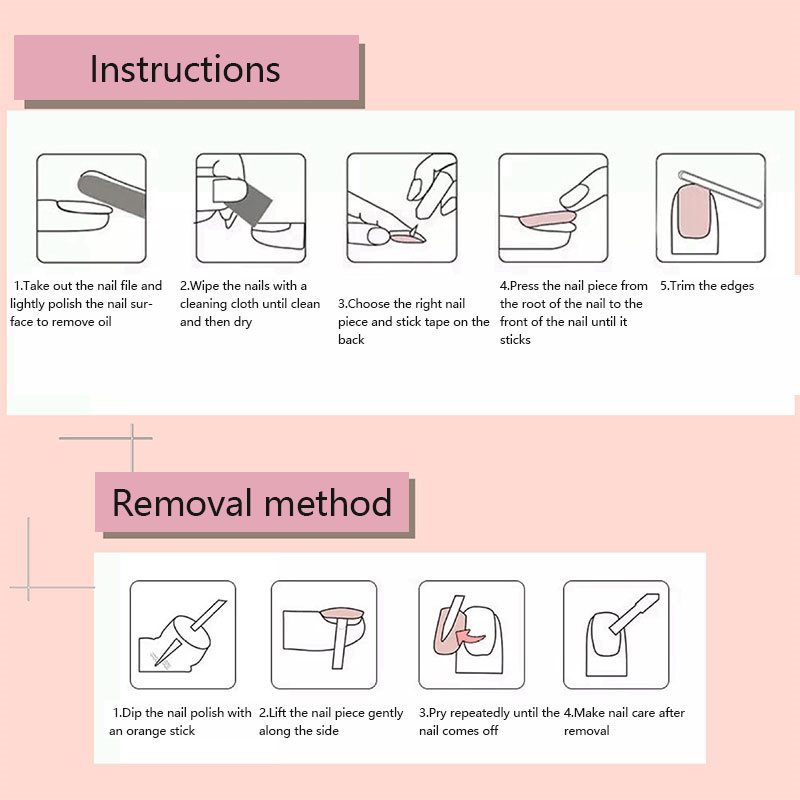 Instructions

1.Take out the nail file and lightly polish the nail surface to remove oil

2.Wipe the nails with a cleaning cloth until clean and then dry

3.Choose the right nail piece and stick tape on the back

4.Press the nail piece from the root of the nail to the front of the nail until it sticks

5.Trim the edges

Removal method

1.Dip the nail polish with an orange stick

2.Lift the nail piece gently along the side

3.Pry repeatedly until the nail comes off

4.Make nail care after removal