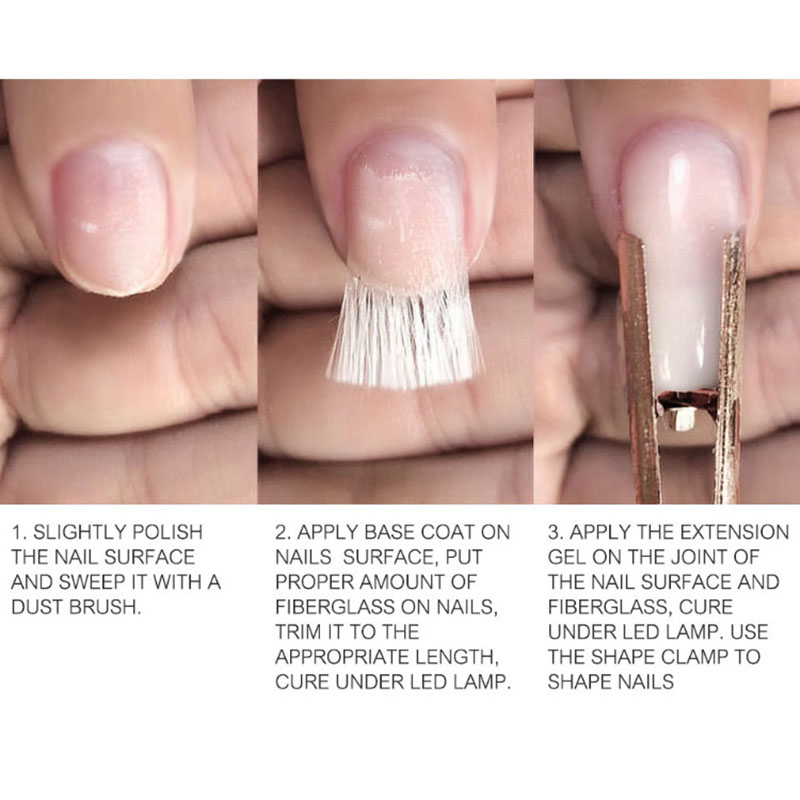 1. SLIGHTLY POLISH THE NAIL SURFACE AND SWEEP IT WITH A DUST BRUSH.

2. APPLY BASE COAT ON NAILS  SURFACE, PUT PROPER AMOUNT OF FIBERGLASS ON NAILS, TRIM IT TO THE APPROPRIATE LENGTH, CURE UNDER LED LAMP.

3. APPLY THE EXTENSION GEL ON THE JOINT OF THE NAIL SURFACE AND FIBERGLASS, CURE UNDER LED LAMP. USE THE SHAPE CLAMP TO SHAPE NAILS