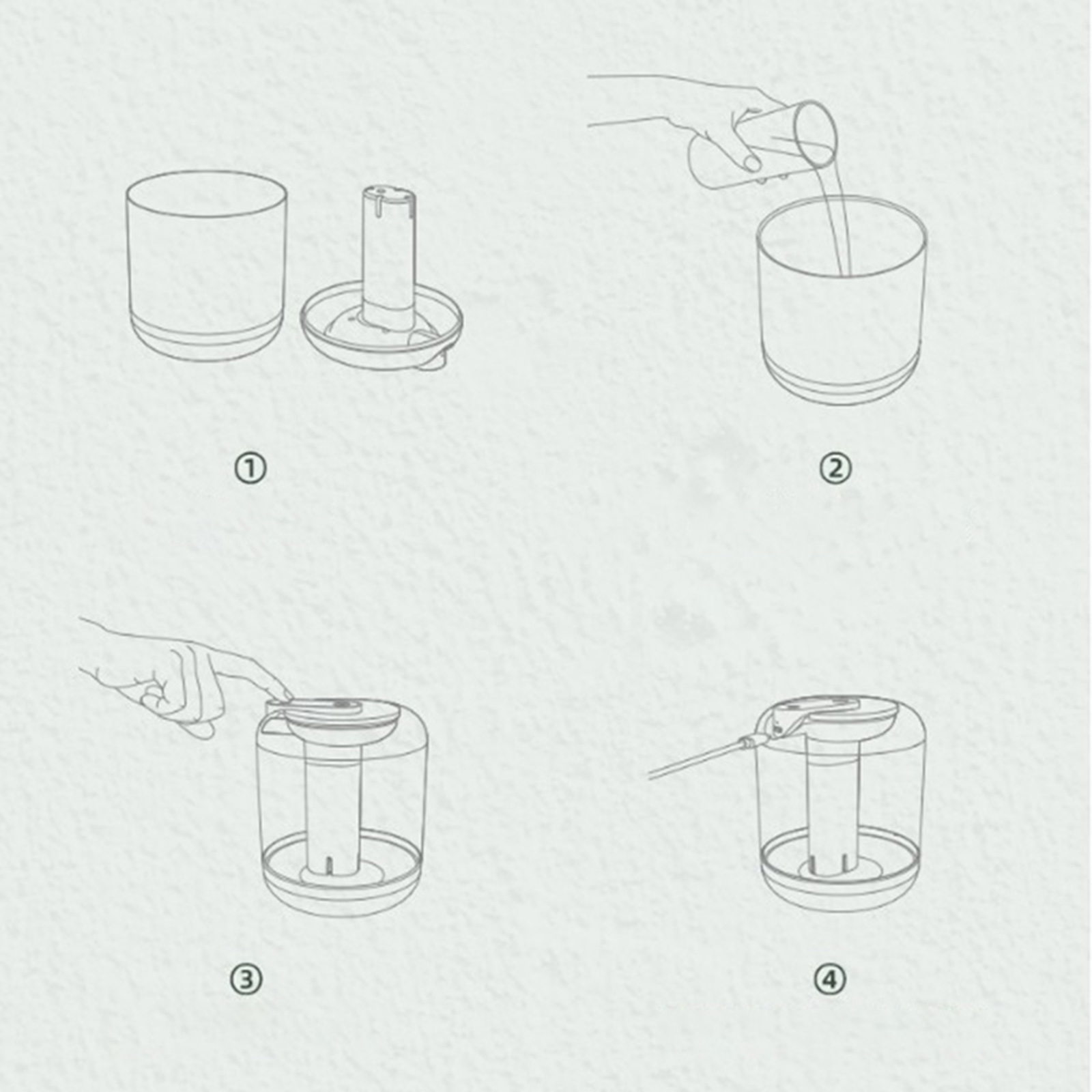 ①

②

③

④