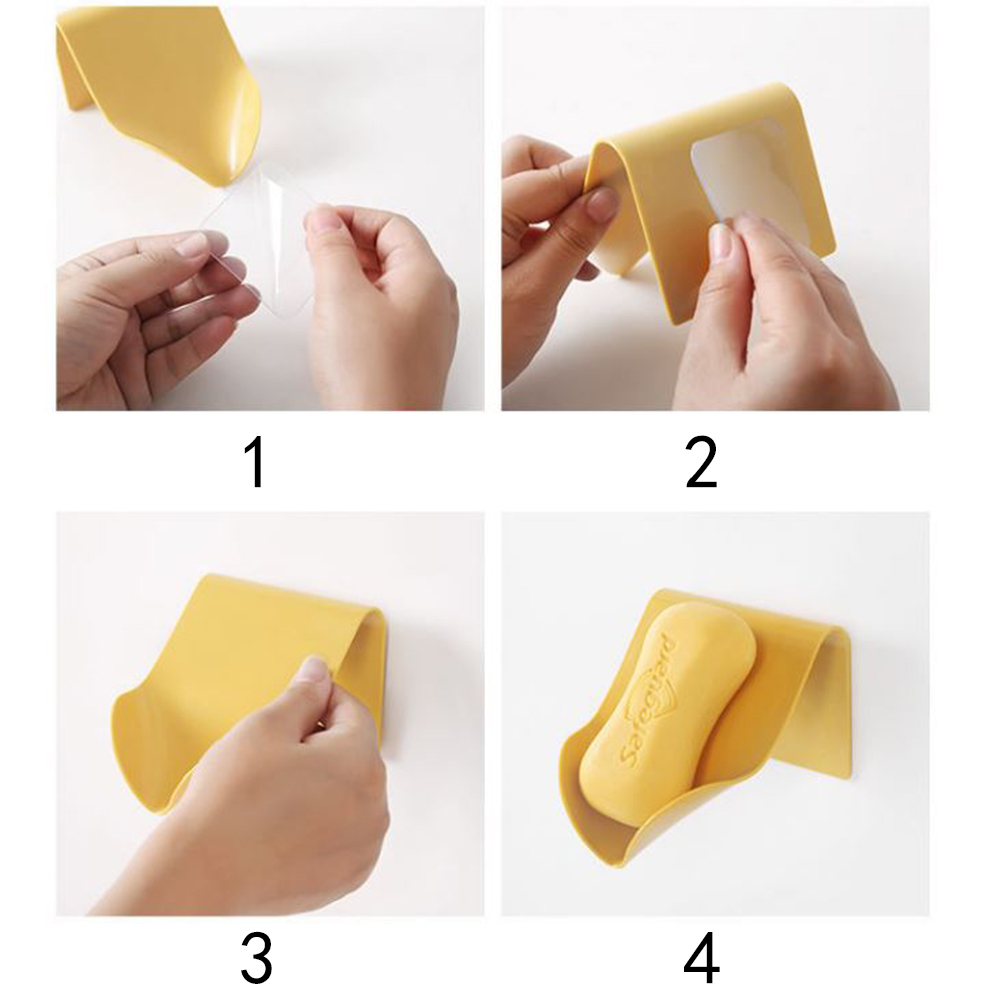 1

2

3

Safeguard

4