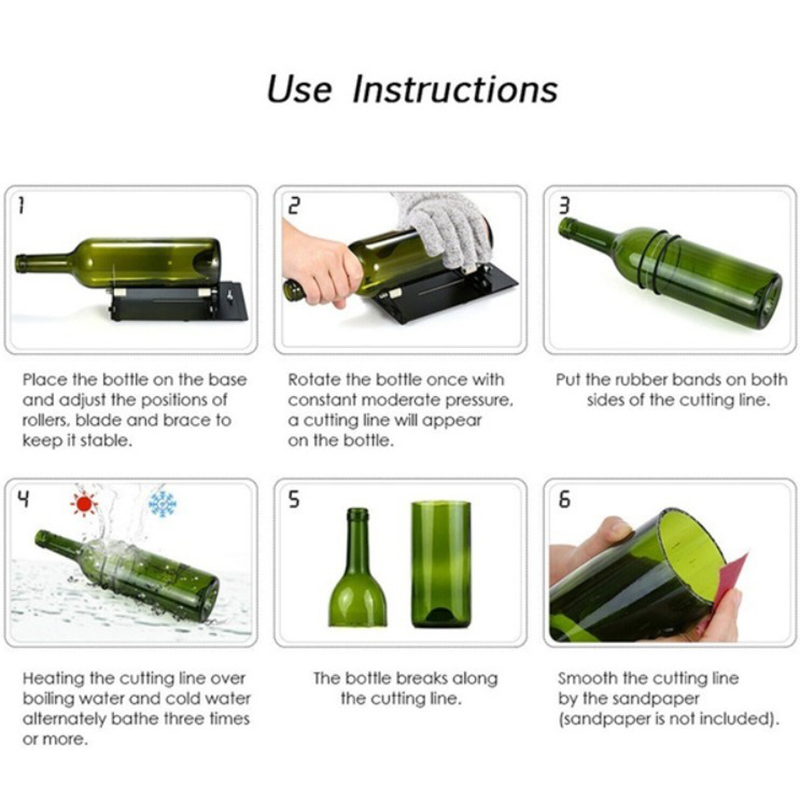 Use Instructions

1

Place the bottle on the base and adjust the positions of rollers, blade and brace to keep it stable.

2

Rotate the bottle once with constant moderate pressure, a cutting line will appear on the bottle.

3

Put the rubber bands on both sides of the cutting line.

4

Heating the cutting line over boiling water and cold water alternately bathe three times or more.

5

The bottle breaks along the cutting line.

6

Smooth the cutting line by the sandpaper (sandpaper is not included).