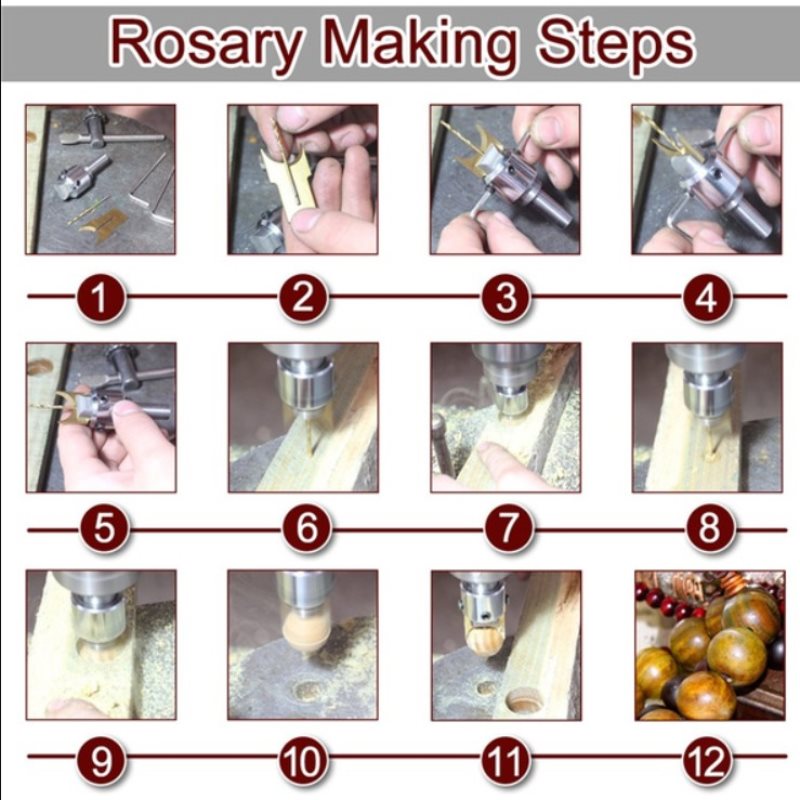 Rosary Making Steps

1

2

3

4

5

6

7

8

9

10

11

12