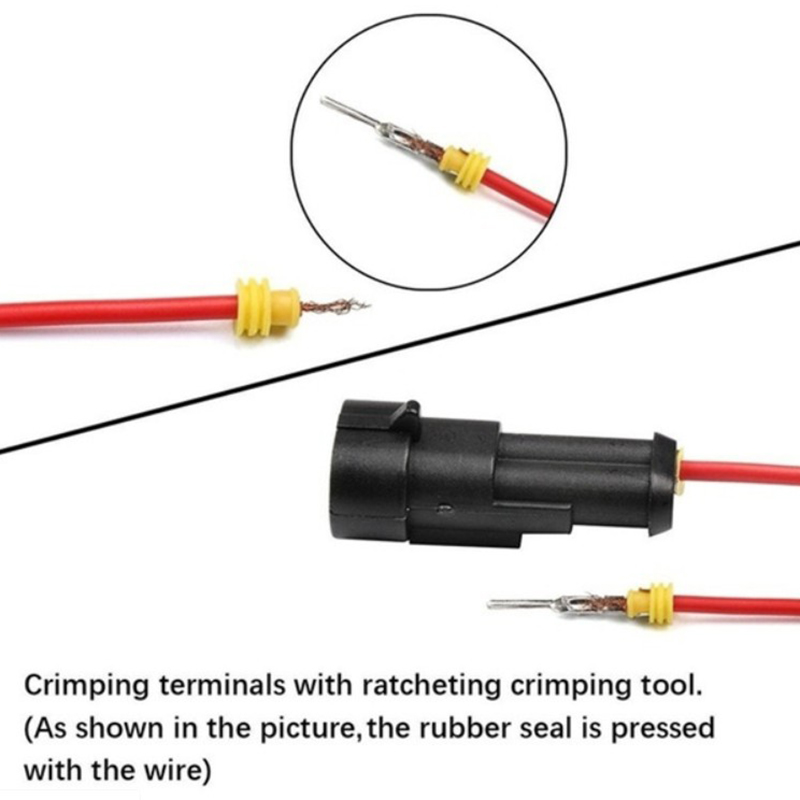 Crimping terminals with ratcheting crimping tool.
(As shown in the picture,the rubber seal is pressed with the wire)