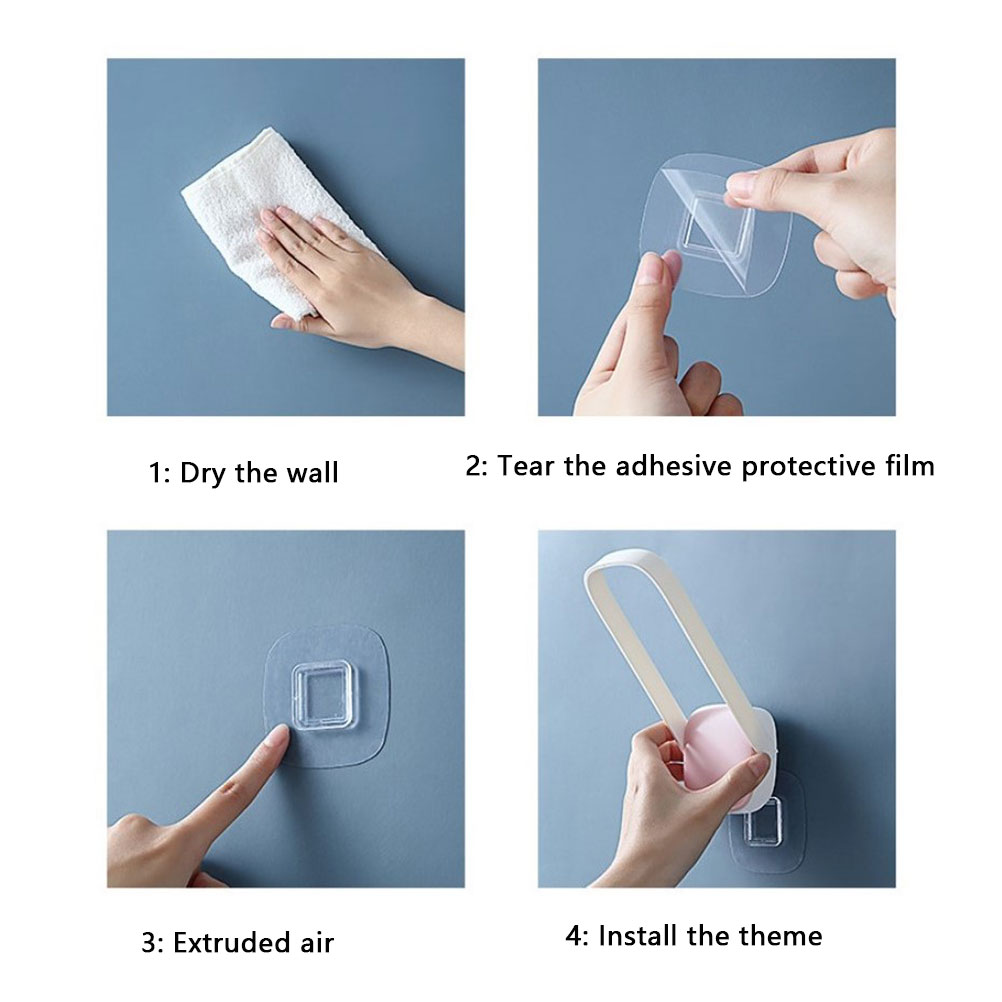 1: Dry the wall

2: Tear the adhesive protective film

3: Extruded air

4: Install the theme