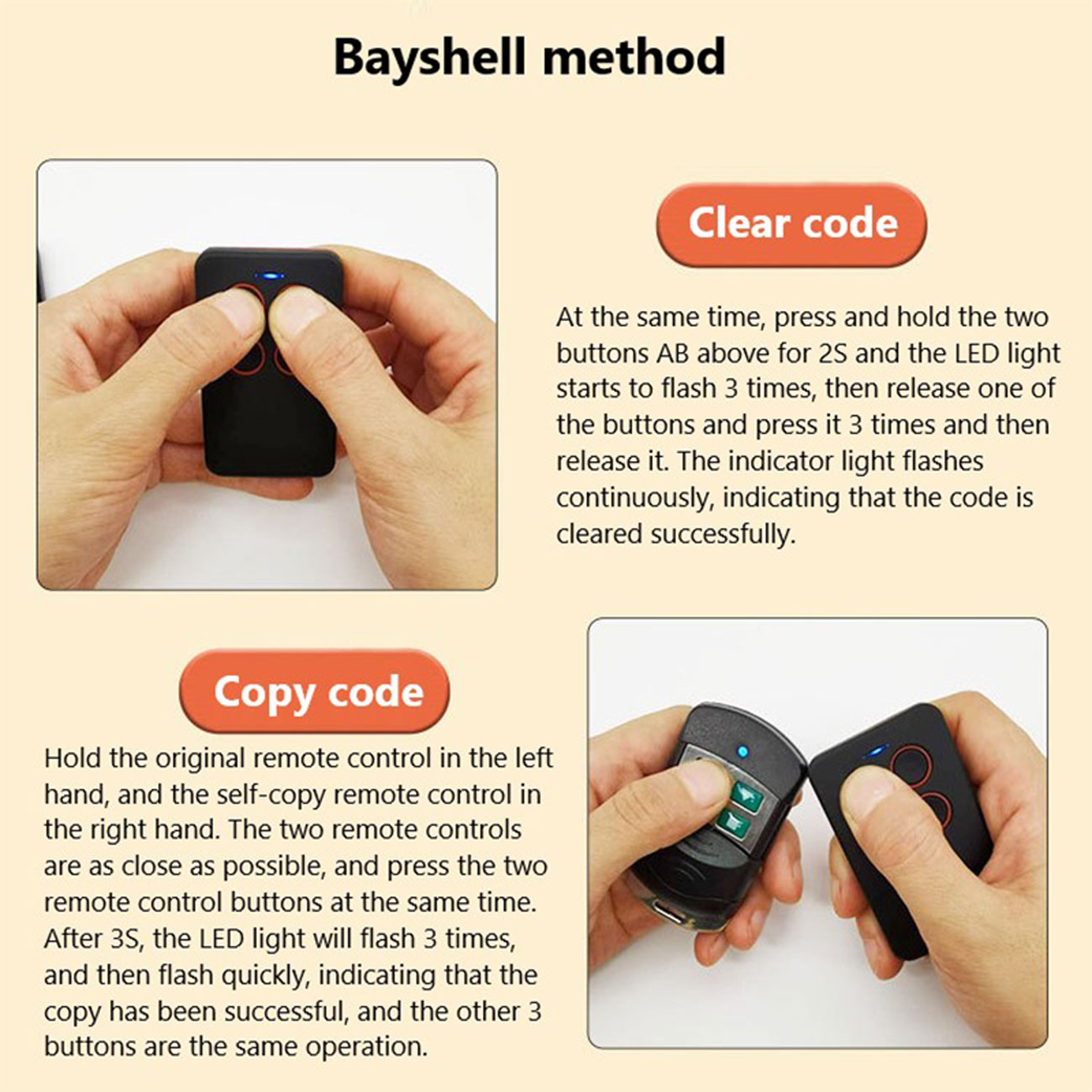 Bayshell method

Clear code

At the same time, press and hold the two buttons AB above for 2S and the LED light starts to flash 3 times, then release one of the buttons and press it 3 times and then release it. The indicator light flashes continuously, indicating that the code is cleared successfully.

Copy code

Hold the original remote control in the left hand, and the self-copy remote control in the right hand. The two remote controls are as close as possible, and press the two remote control buttons at the same time. After 3S, the LED light will flash 3 times, and then flash quickly, indicating that the copy has been successful, and the other 3 buttons are the same operation.