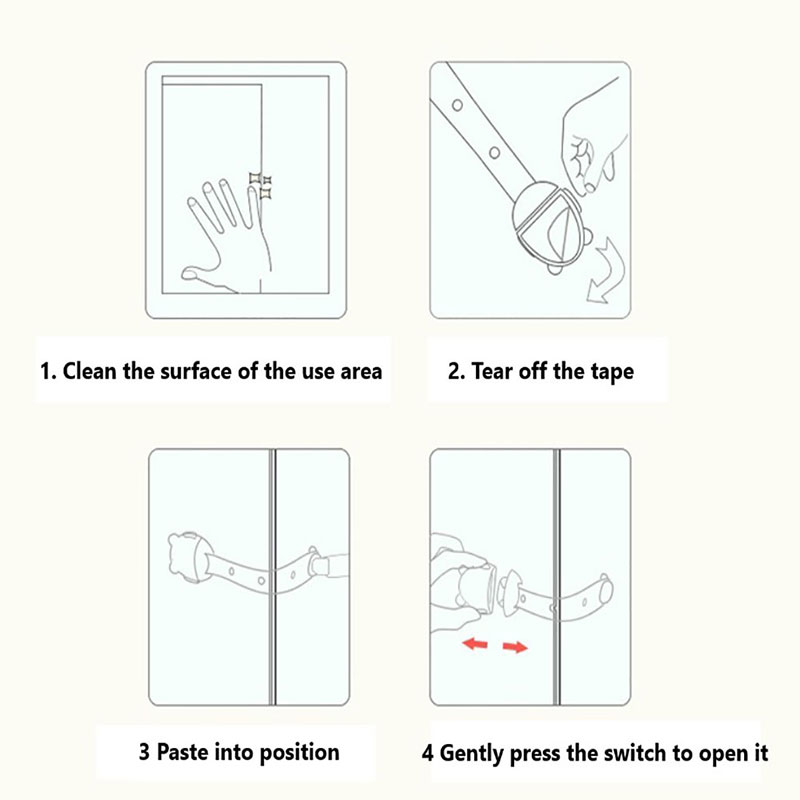 1. Clean the surface of the use area

2. Tear off the tape

3 Paste into position

4 Gently press the switch to open it