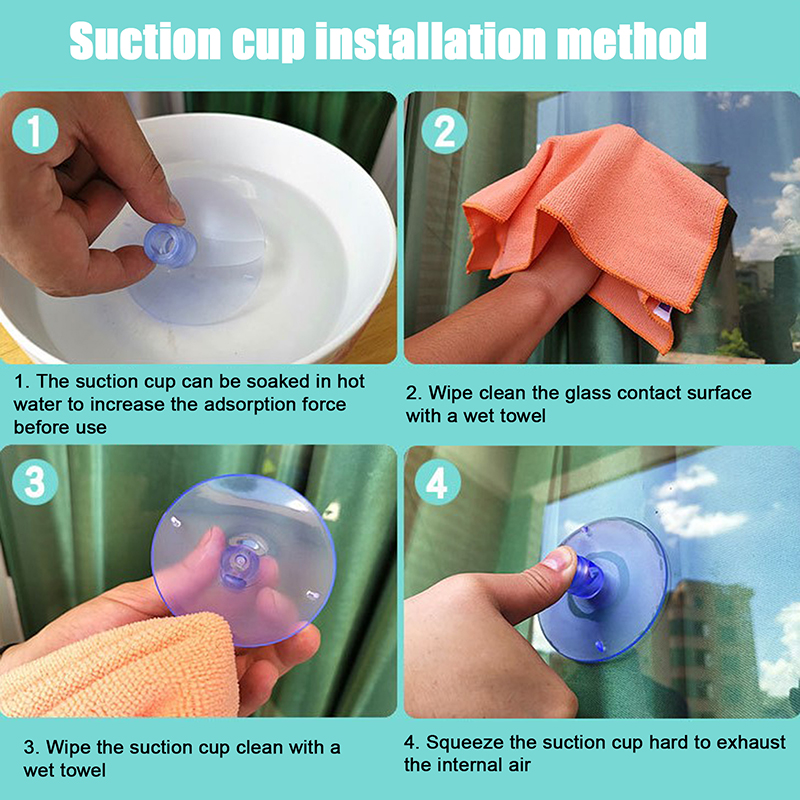 Suction cup installation method

1

2

1. The suction cup can be soaked in hot water to increase the adsorption force before use

2. Wipe clean the glass contact surface with a wet towel

3

4

3. Wipe the suction cup clean with a wet towel

4. Squeeze the suction cup hard to exhaust the internal air