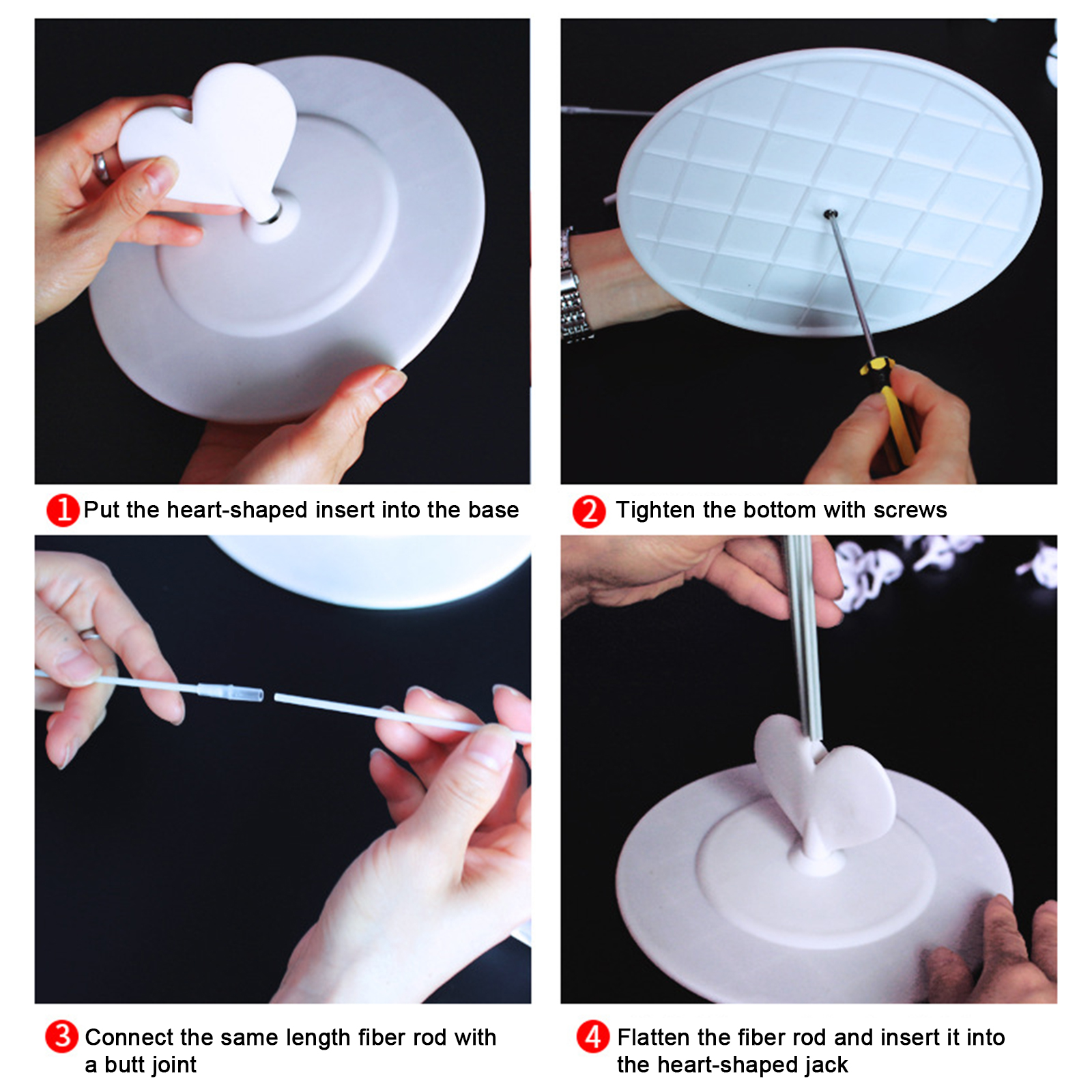 1 Put the heart-shaped insert into the base

2 Tighten the bottom with screws

3 Connect the same length fiber rod with a butt joint

4 Flatten the fiber rod and insert it into the heart-shaped jack