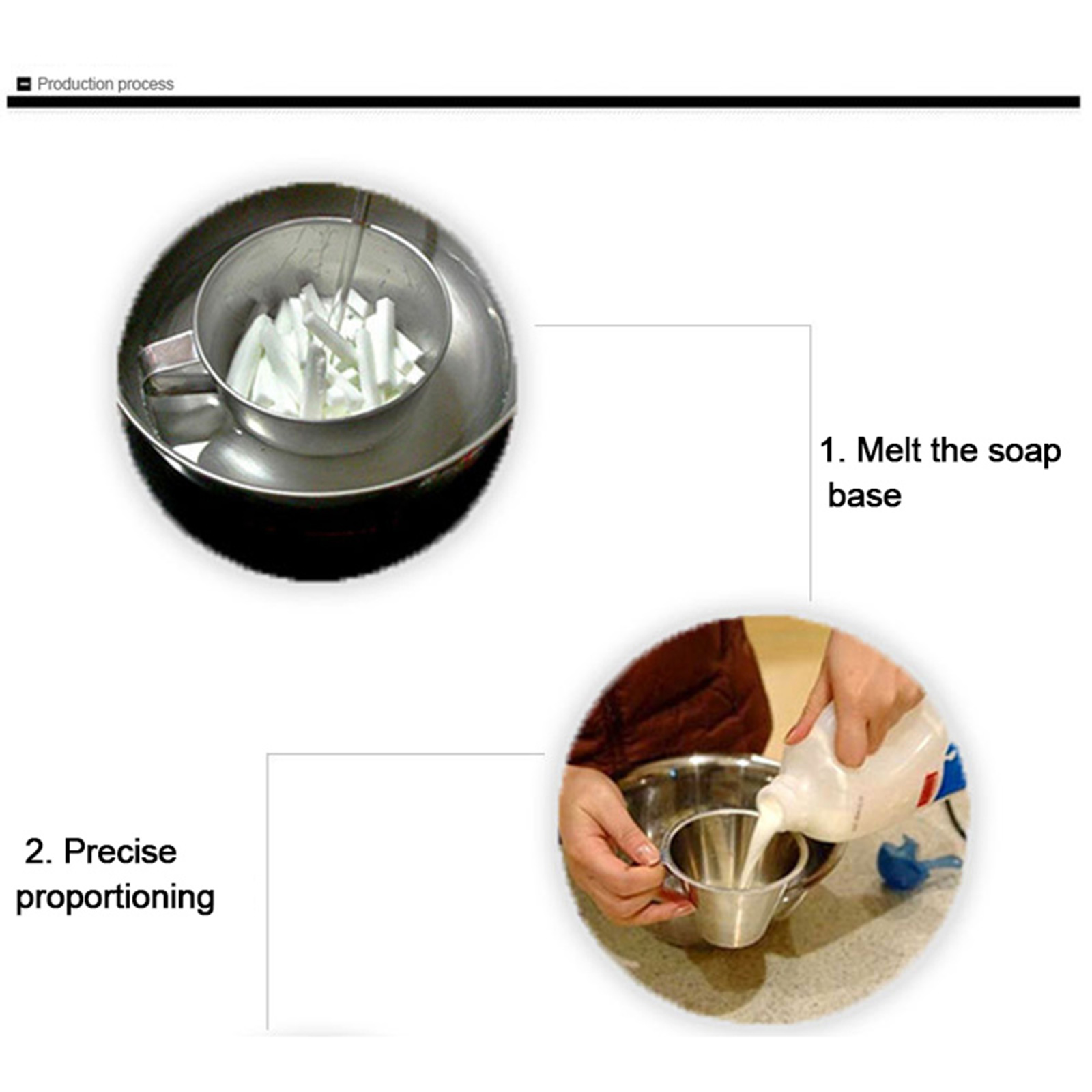 Production process

1. Melt the soap base

2. Precise proportioning