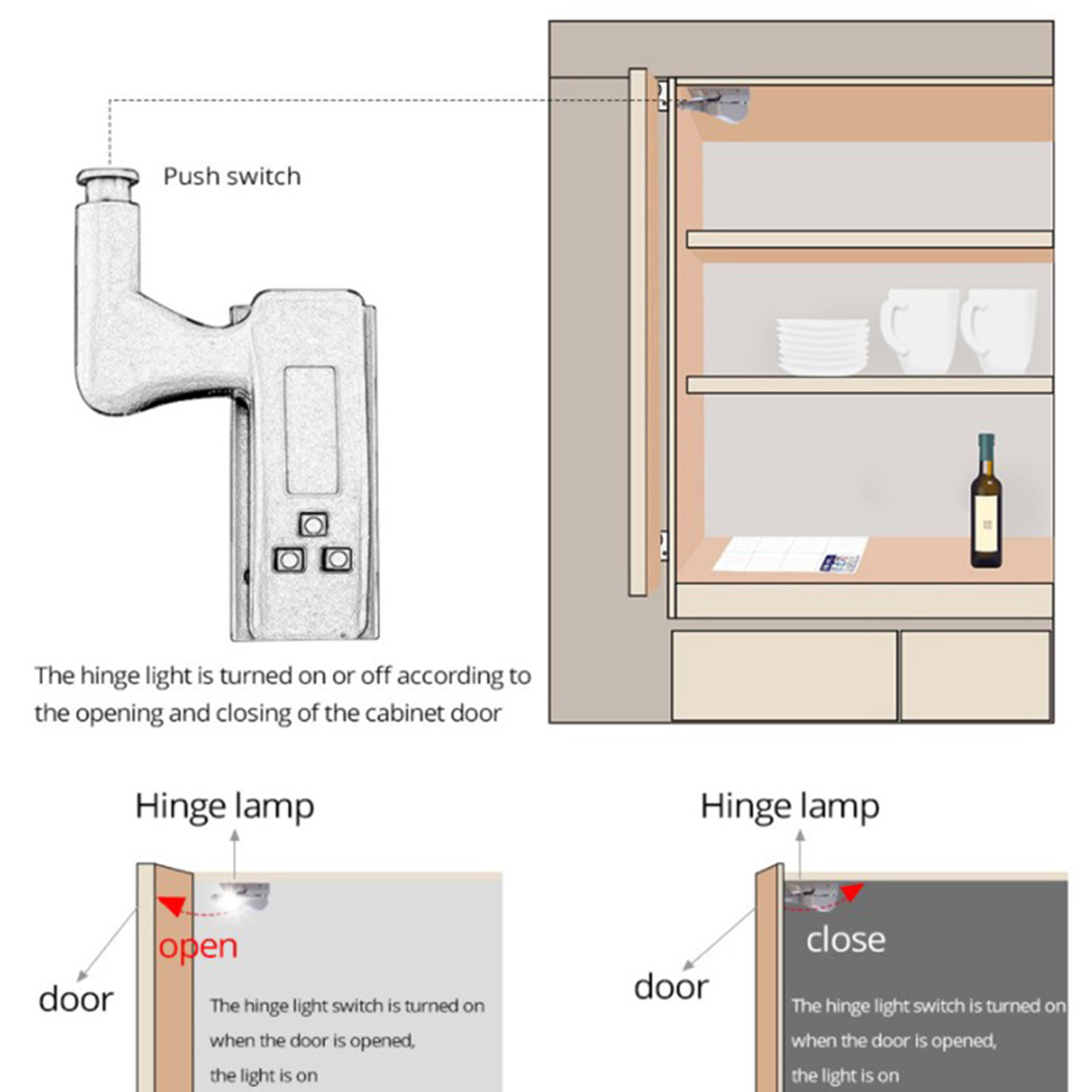 Push switch

The hinge light is turned on or off according to the opening and closing of the cabinet door

Hinge lamp

open

door

The hinge light switch is turned on when the door is opened, the light is on

Hinge lamp

close

door

The hinge light switch is turned on when the door is opened, the light is on