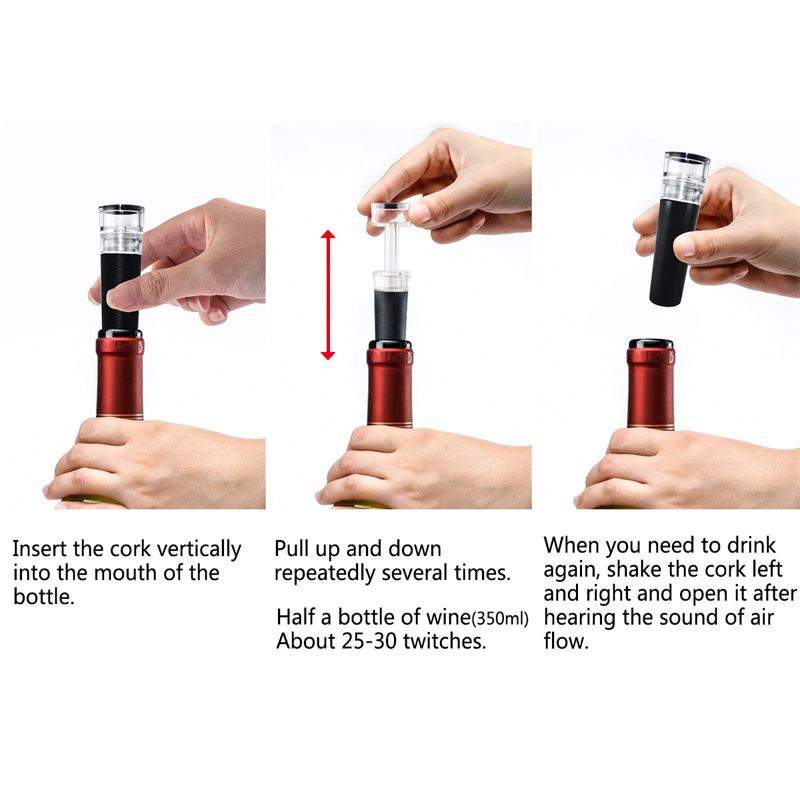 Insert the cork vertically into the mouth of the bottle.

Pull up and down repeatedly several times.

Half a bottle of wine(350ml)
About 25-30 twitches.

When you need to drink again, shake the cork left and right and open it after hearing the sound of air flow.