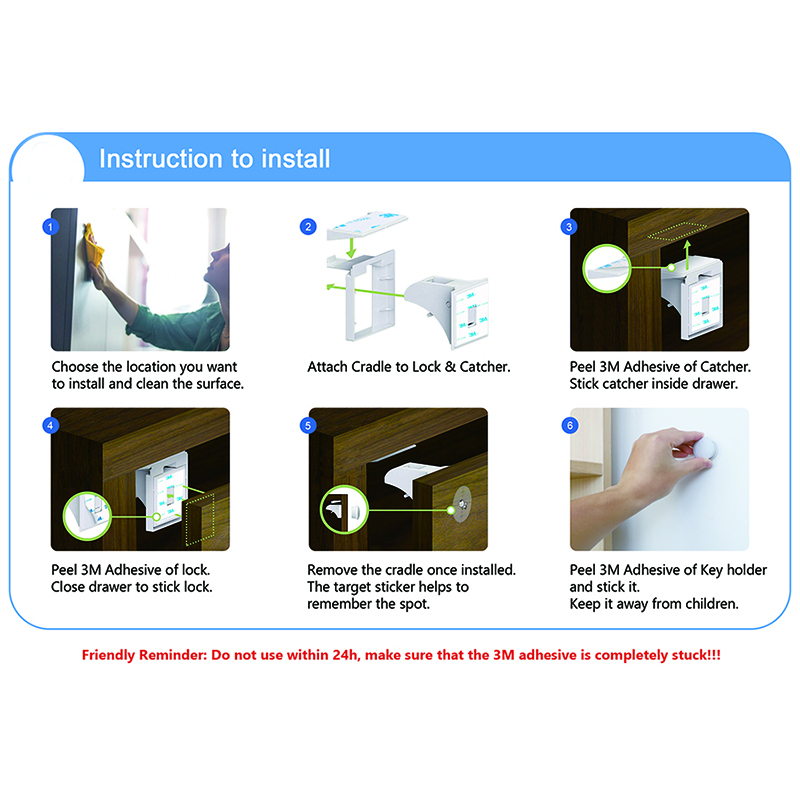 Instruction to install

1
Choose the location you want to install and clean the surface.

2
Attach Cradle to Lock & Catcher.

3
Peel 3M Adhesive of Catcher. Stick catcher inside drawer.

4
Peel 3M Adhesive of lock. Close drawer to stick lock.

5
Remove the cradle once installed. The target sticker helps to remember the spot.

6
Peel 3M Adhesive of Key holder and stick it. Keep it away from children.

Friendly Reminder: Do not use within 24h, make sure that the 3M adhesive is completely stuck!!!