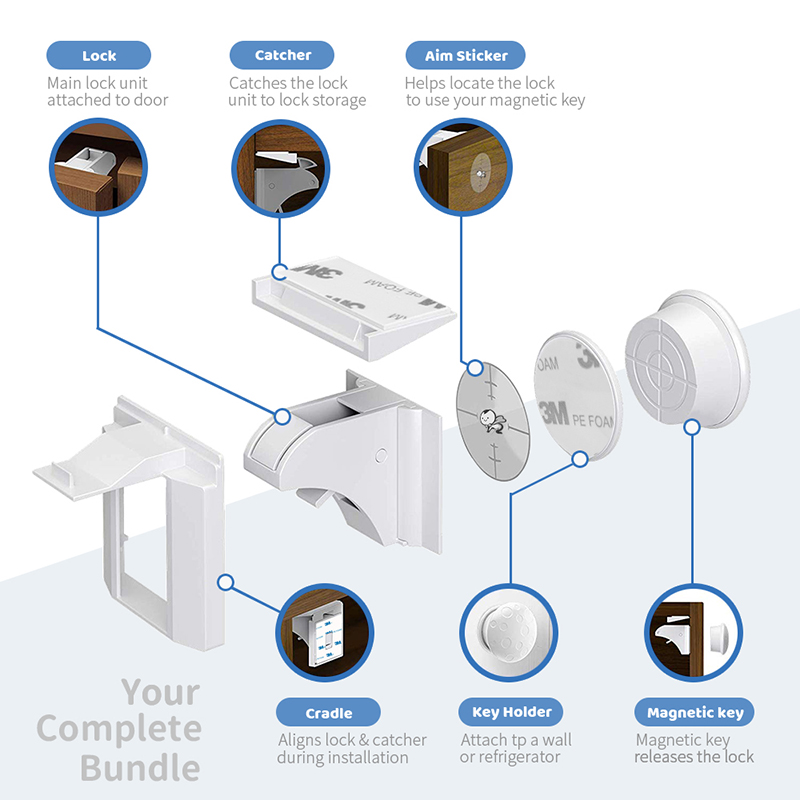 Lock
Main lock unit attached to door

Catcher
Catches the lock unit to lock storage

Aim Sticker
Helps locate the lock to use your magnetic key

3M PE FOAM

3M PE FOAM

Your Complete Bundle

Cradle
Aligns lock & catcher during installation

Key Holder
Attach tp a wall or refrigerator

Magnetic key
Magnetic key releases the lock