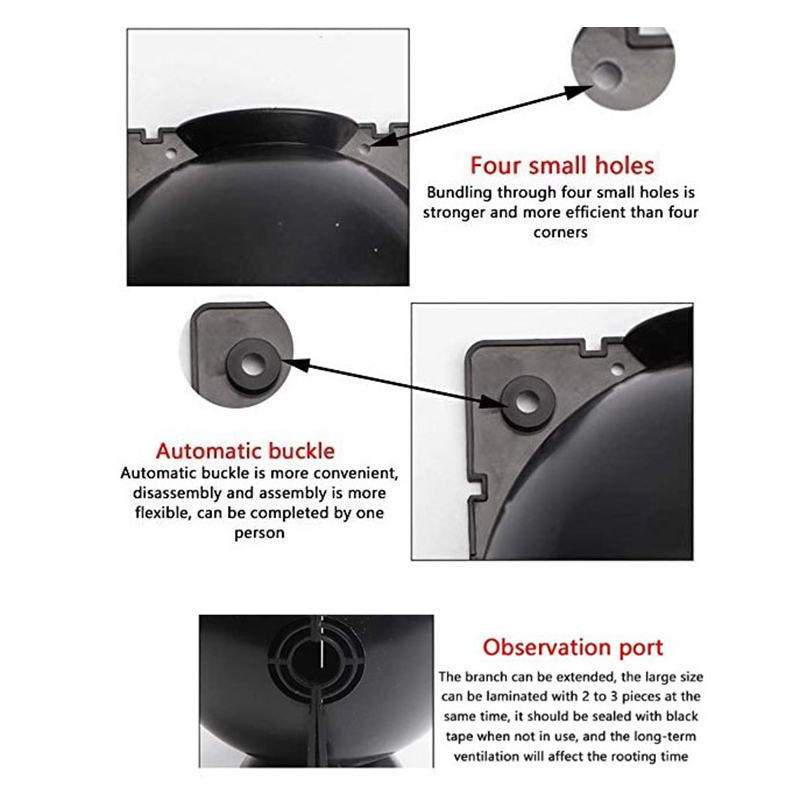 Four small holes

Bundling through four small holes is stronger and more efficient than four corners

Automatic buckle

Automatic buckle is more convenient, disassembly and assembly is more flexible, can be completed by one person

Observation port

The branch can be extended, the large size can be laminated with 2 to 3 pieces at the same time, it should be sealed with black tape when not in use, and the long-term ventilation will affect the rooting time