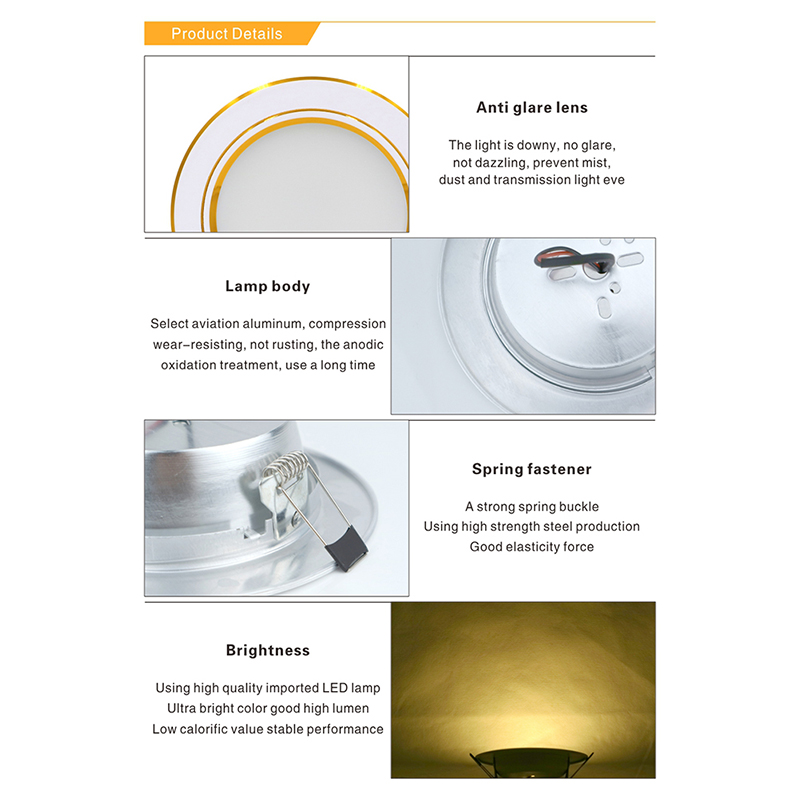 Product Details

Anti glare lens

The light is downy, no glare, not dazzling, prevent mist, dust and transmission light eve

Lamp body

Select aviation aluminum, compression wear-resisting, not rusting, the anodic oxidation treatment, use a long time

Spring fastener

A strong spring buckle
Using high strength steel production
Good elasticity force

Brightness

Using high quality imported LED lamp
Ultra bright color good high lumen
Low calorific value stable performance