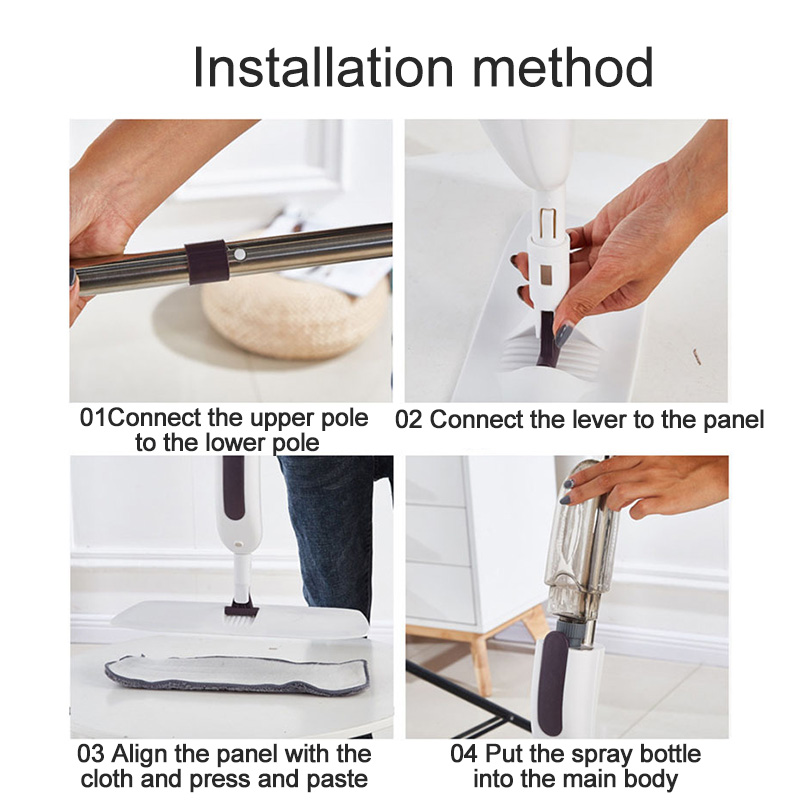 Installation method

01Connect the upper pole to the lower pole

02 Connect the lever to the panel

03 Align the panel with the cloth and press and paste

04 Put the spray bottle into the main body