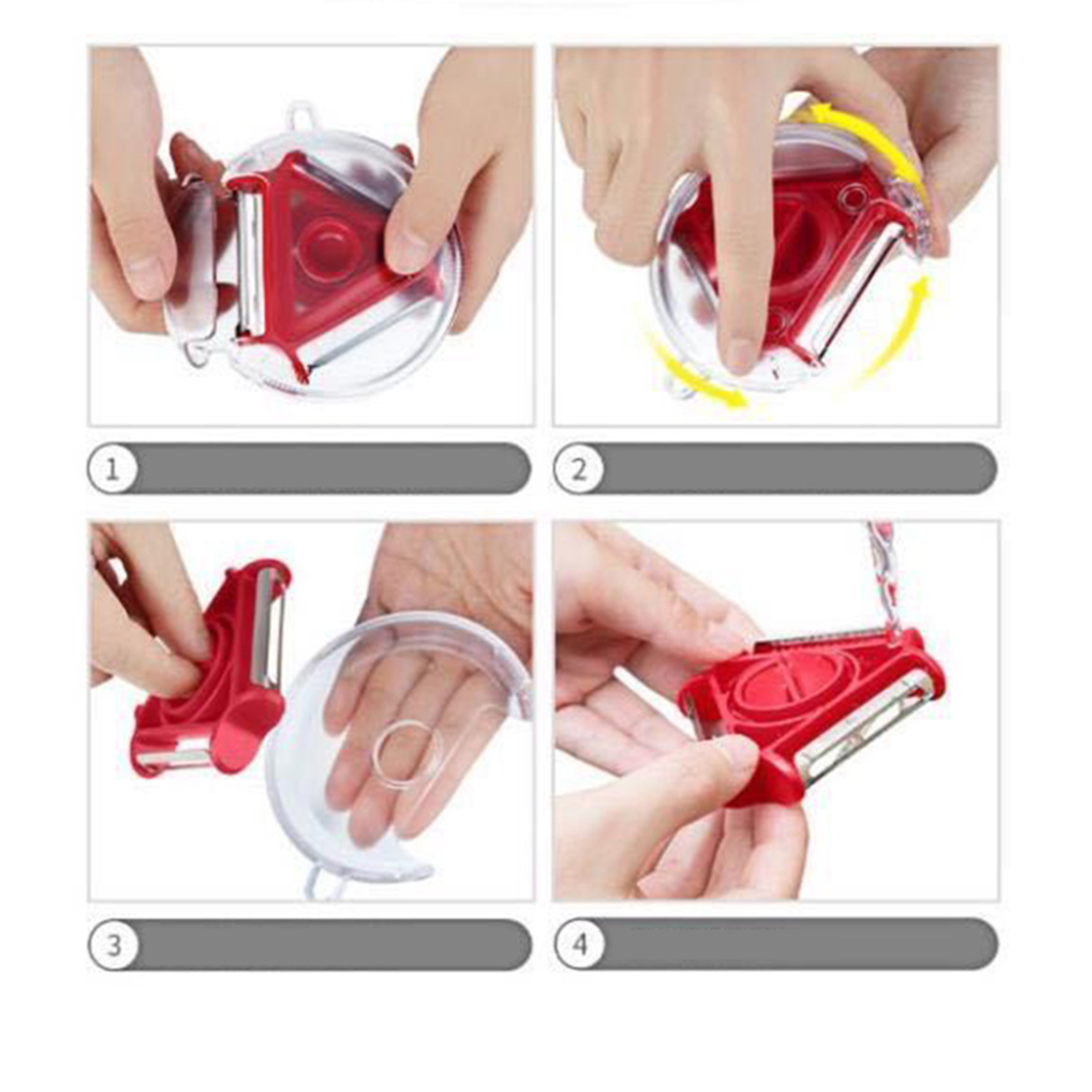 1

2

3

4