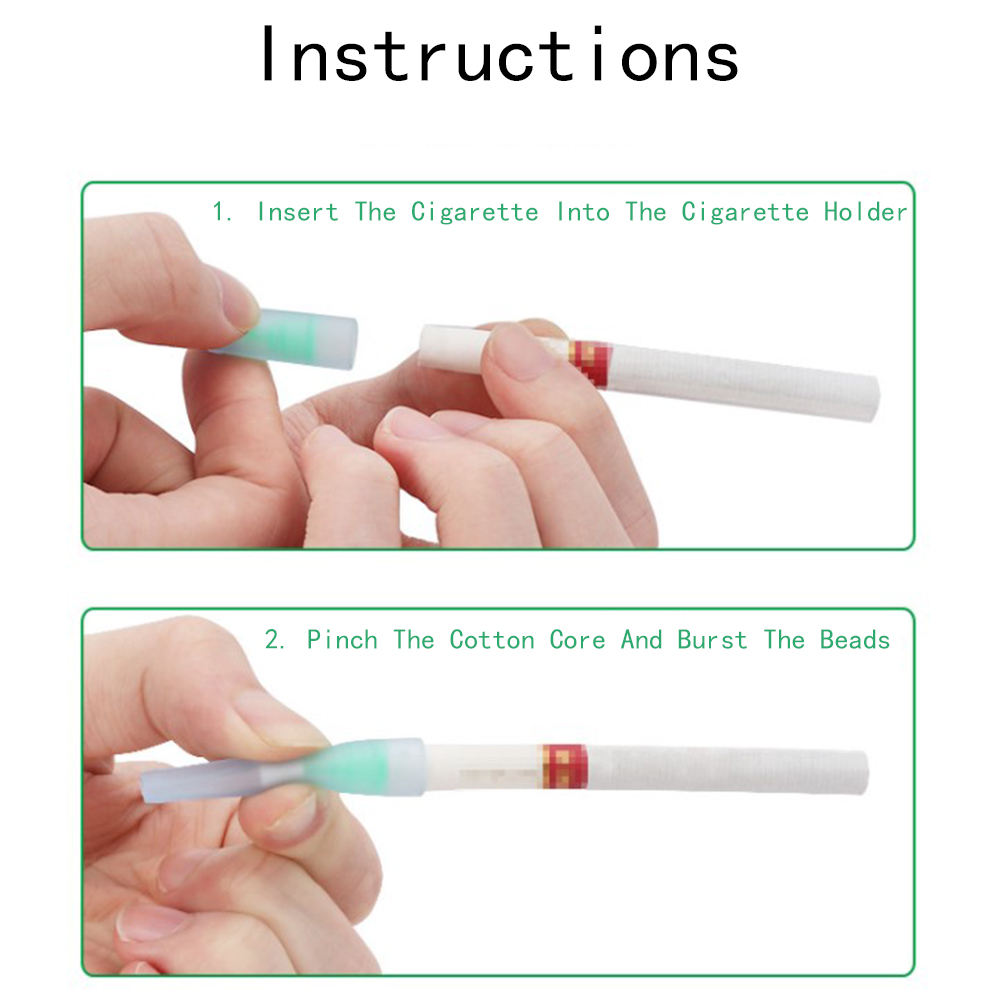 Instructions

1. Insert The Cigarette Into The Cigarette Holder

2. Pinch The Cotton Core And Burst The Beads